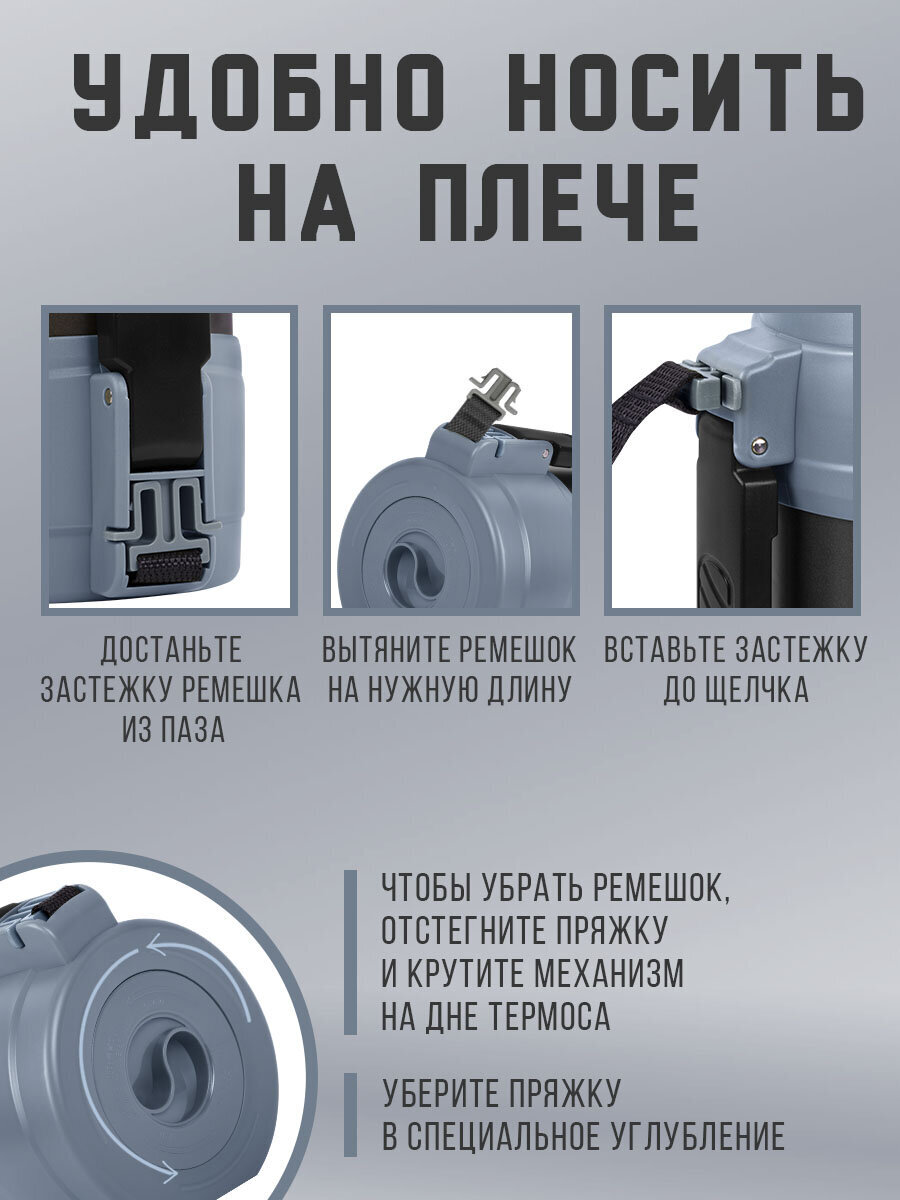 УДОБНО НОСИТЬ НА ПЛЕЧЕ

ДОСТАНЬТЕ ЗАСТЕЖКУ РЕМЕШКА ИЗ ПАЗА

ВЫТЯНИТЕ РЕМЕШОК НА НУЖНУЮ ДЛИНУ

ВСТАВЬТЕ ЗАСТЕЖКУ ДО ЩЕЛЧКА

ЧТОБЫ УБРАТЬ РЕМЕШОК, ОТСТЕГНИТЕ ПРЯЖКУ И КРУТИТЕ МЕХАНИЗМ НА ДНЕ ТЕРМОСА

УБЕРИТЕ ПРЯЖКУ В СПЕЦИАЛЬНОЕ УГЛУБЛЕНИЕ