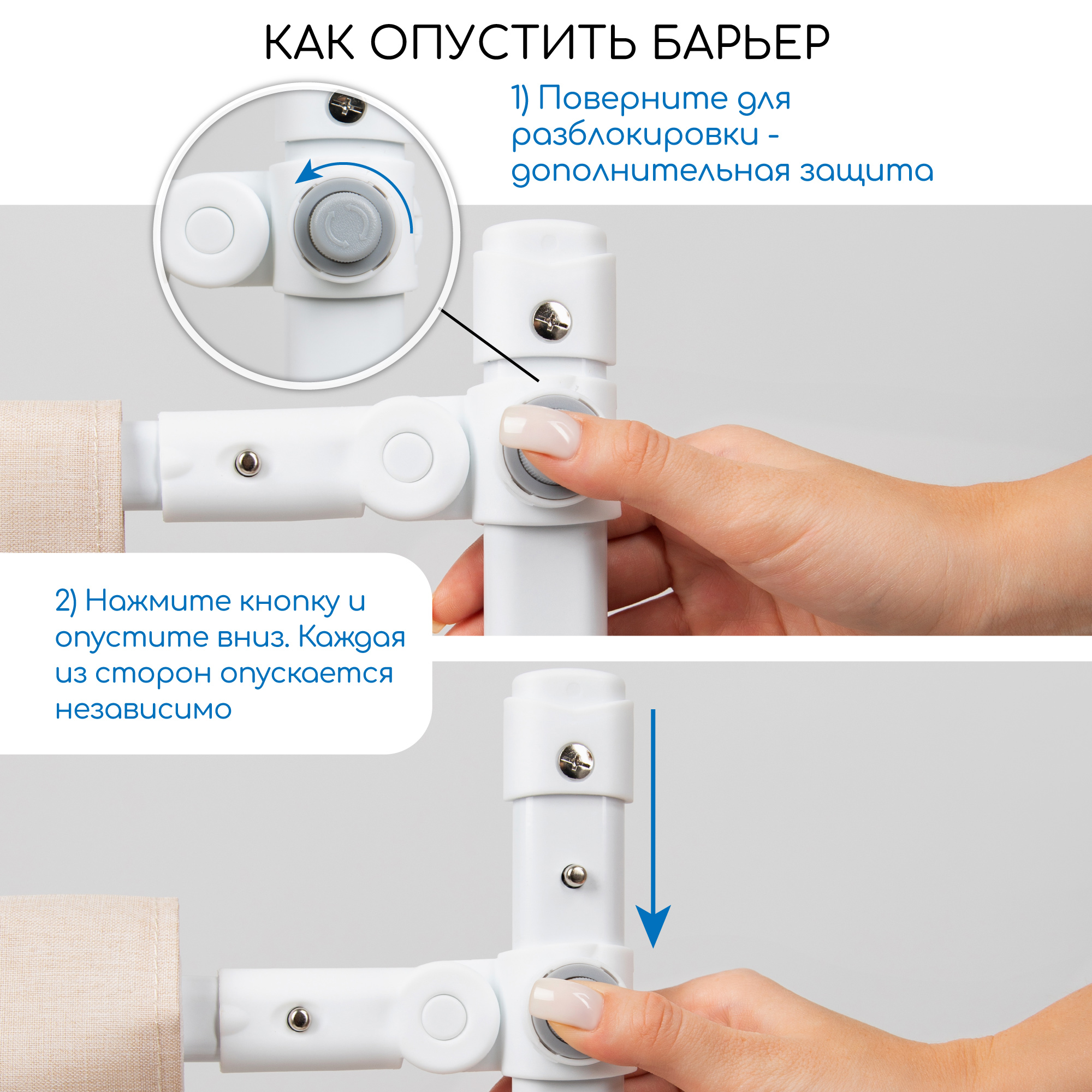 КАК ОПУСТИТЬ БАРЬЕР

1) Поверните для разблокировки - дополнительная защита

2) Нажмите кнопку и опустите вниз. Каждая из сторон опускается независимо