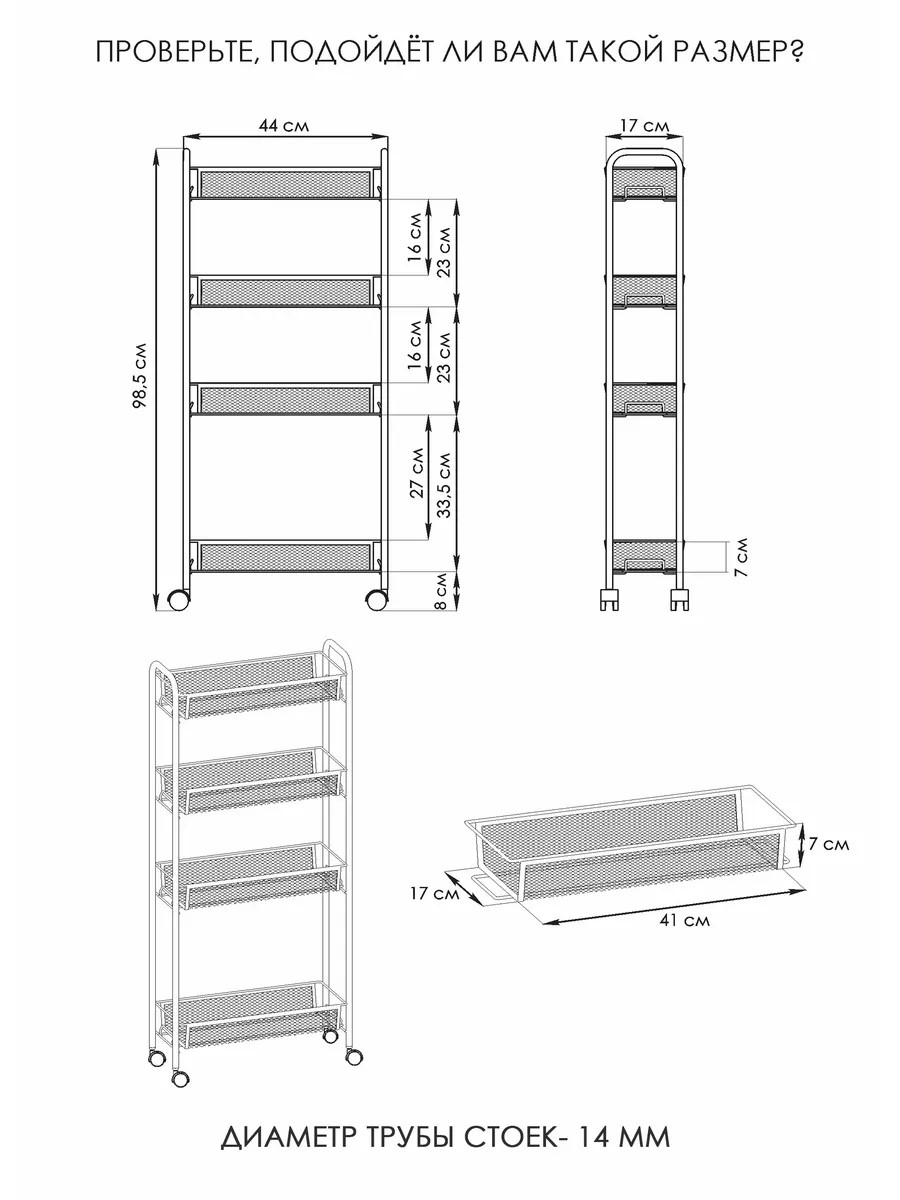 ПРОВЕРЬТЕ, ПОДОЙДЁТ ЛИ ВАМ ТАКОЙ РАЗМЕР?

44 см

98,5 см

16 см

23 см

16 см

23 см

27 см

33,5 см

8 см

17 см

7 см

7 см

17 см

41 см

ДИАМЕТР ТРУБЫ СТОЕК- 14 ММ