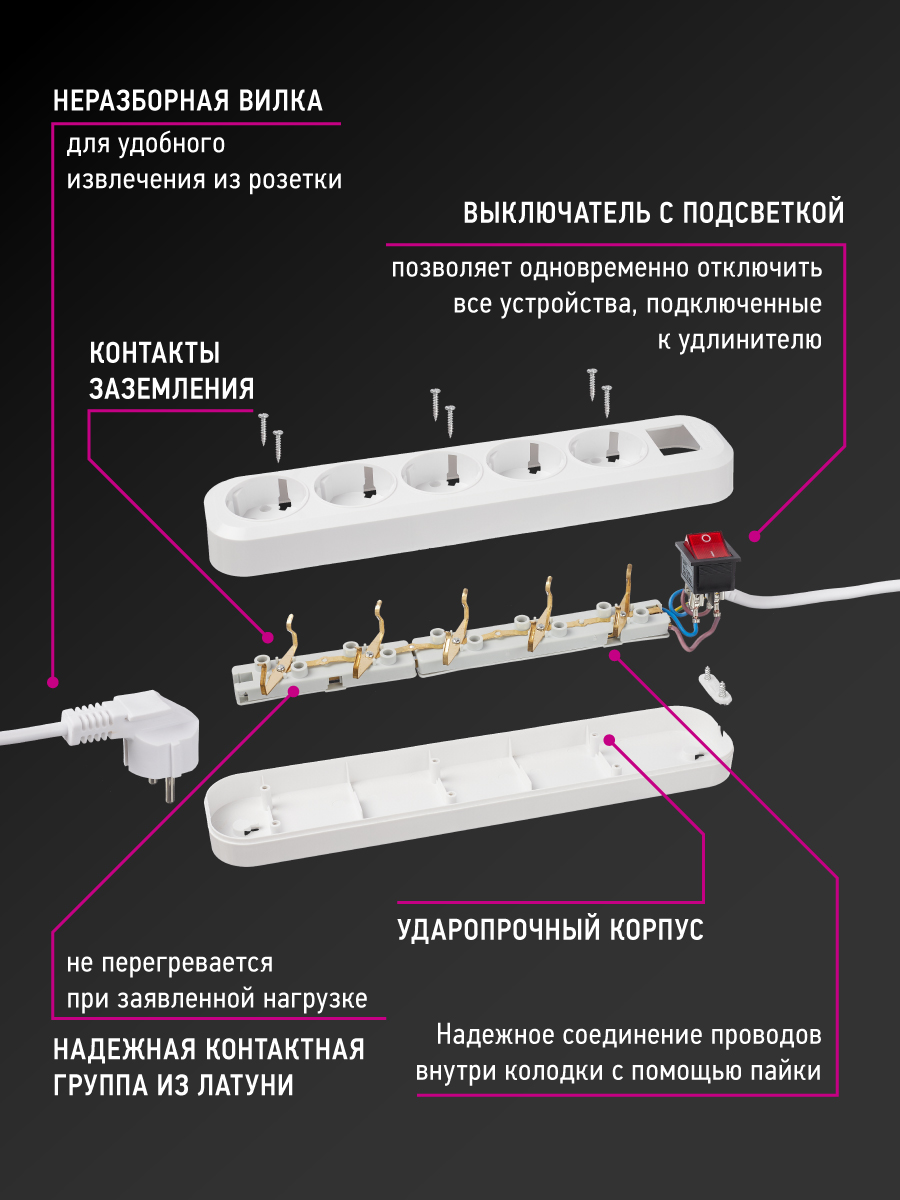 НЕРАЗБОРНАЯ ВИЛКА

для удобного извлечения из розетки

ВЫКЛЮЧАТЕЛЬ С ПОДСВЕТКОЙ

позволяет одновременно отключить все устройства, подключенные к удлинителю

КОНТАКТЫ ЗАЗЕМЛЕНИЯ

УДАРОПРОЧНЫЙ КОРПУС

не перегревается при заявленной нагрузке

НАДЕЖНАЯ КОНТАКТНАЯ ГРУППА ИЗ ЛАТУНИ

Надежное соединение проводов внутри колодки с помощью пайки