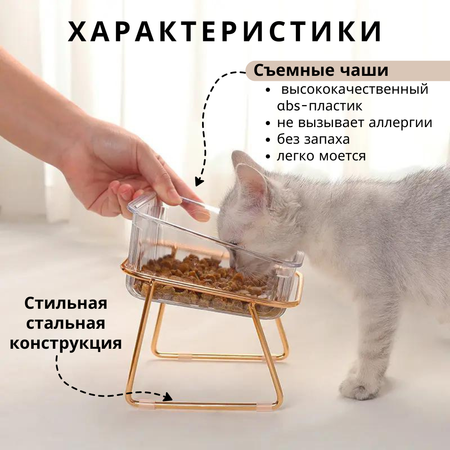 ХАРАКТЕРИСТИКИ

Съемные чаши

• высококачественный abs-пластик
• не вызывает аллергии
• без запаха
• легко моется

Стильная стальная конструкция