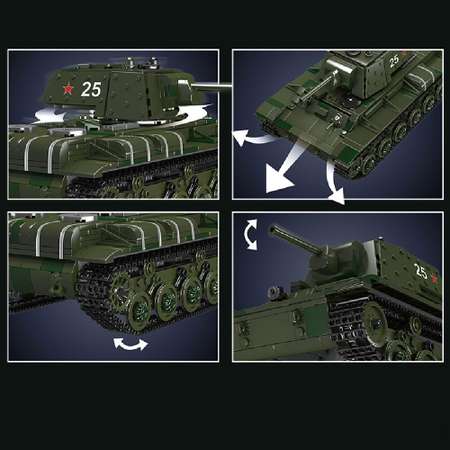 25

25

25