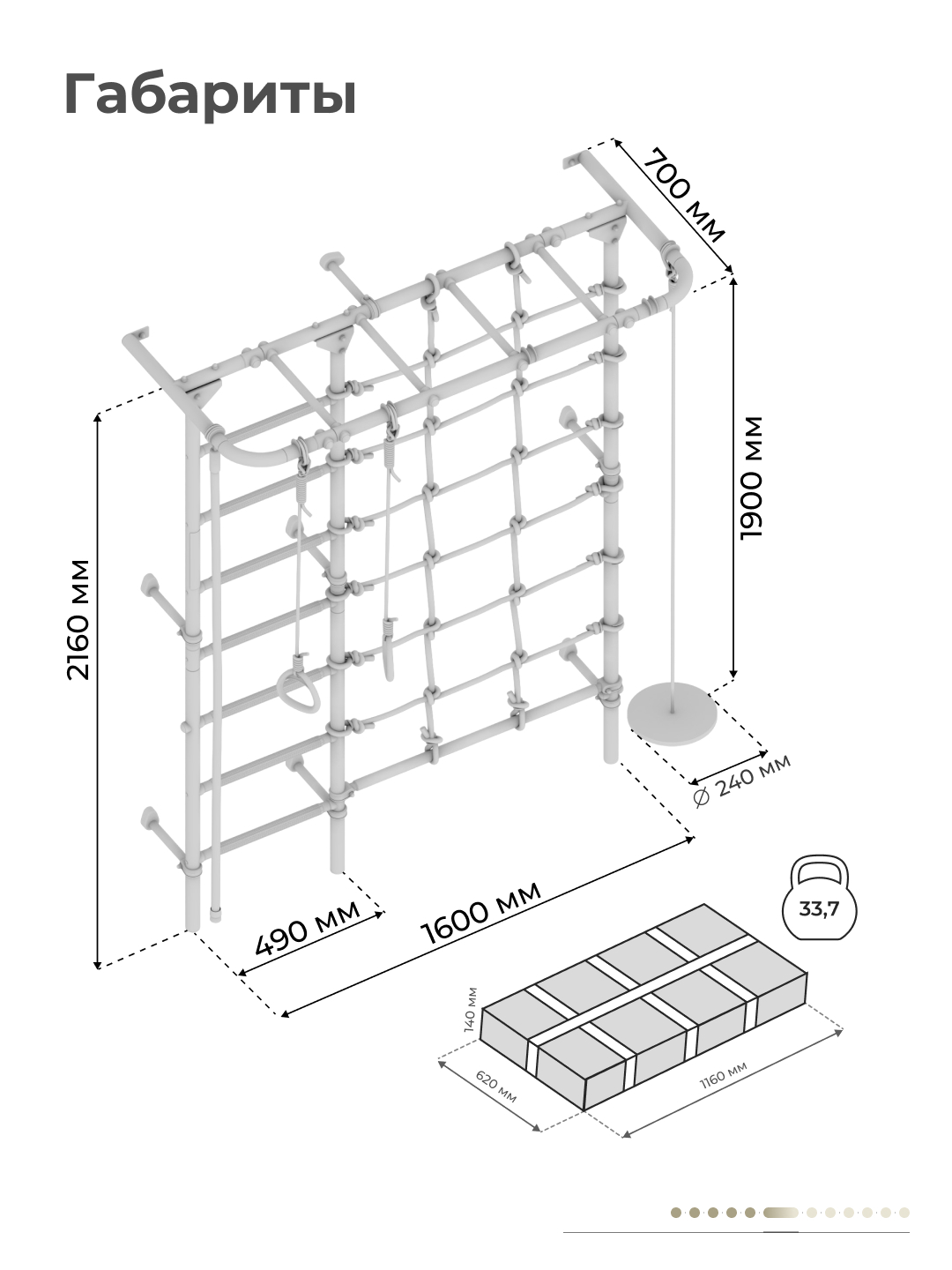 Габариты

700 мм

1900 мм

2160 мм

∅ 240 мм

490 мм

1600 мм

33,7

140 мм

620 мм

1160 мм