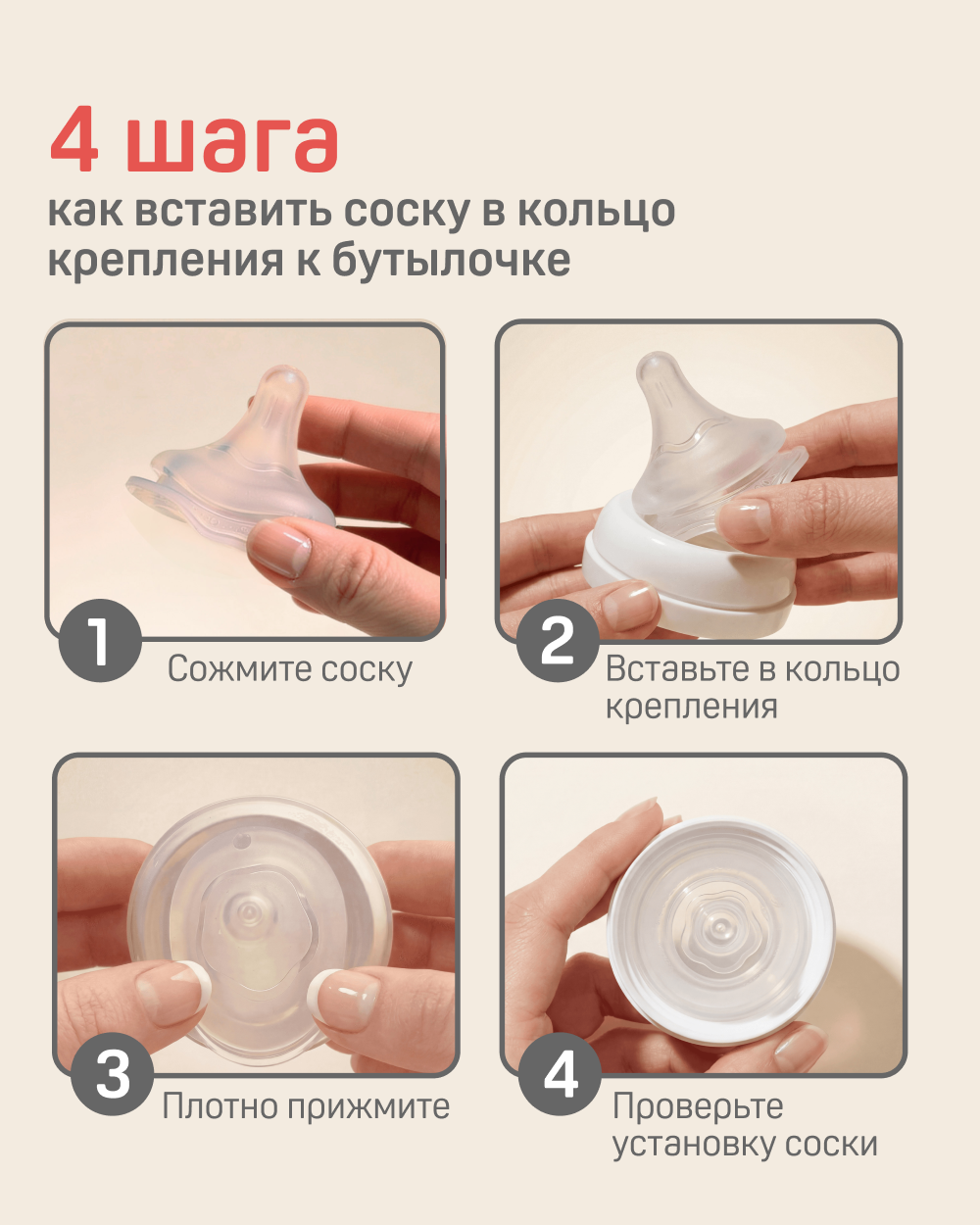 4 шага
как вставить соску в кольцо крепления к бутылочке

1
Сожмите соску

2
Вставьте в кольцо крепления

3
Плотно прижмите

4
Проверьте установку соски