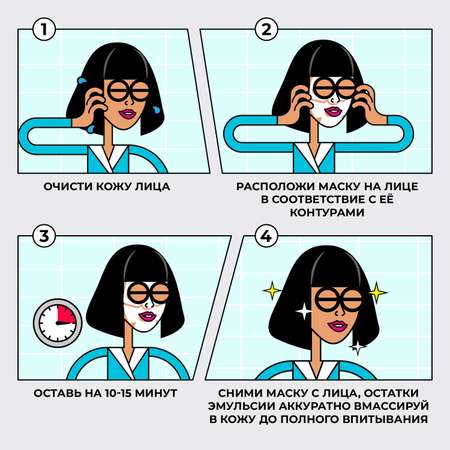 1

ОЧИСТИ КОЖУ ЛИЦА

2

РАСПОЛОЖИ МАСКУ НА ЛИЦЕ В СООТВЕТСТВИЕ С ЕЁ КОНТУРАМИ

3

ОСТАВЬ НА 10-15 МИНУТ

4

СНИМИ МАСКУ С ЛИЦА, ОСТАТКИ ЭМУЛЬСИИ АККУРАТНО ВМАССИРУЙ В КОЖУ ДО ПОЛНОГО ВПИТЫВАНИЯ