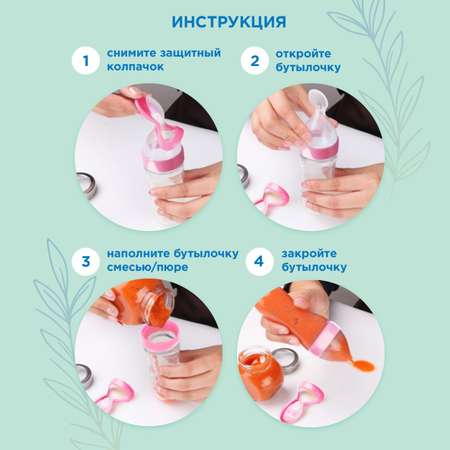 ИНСТРУКЦИЯ

1 снимите защитный колпачок

2 откройте бутылочку

3 наполните бутылочку смесью/пюре

4 закройте бутылочку