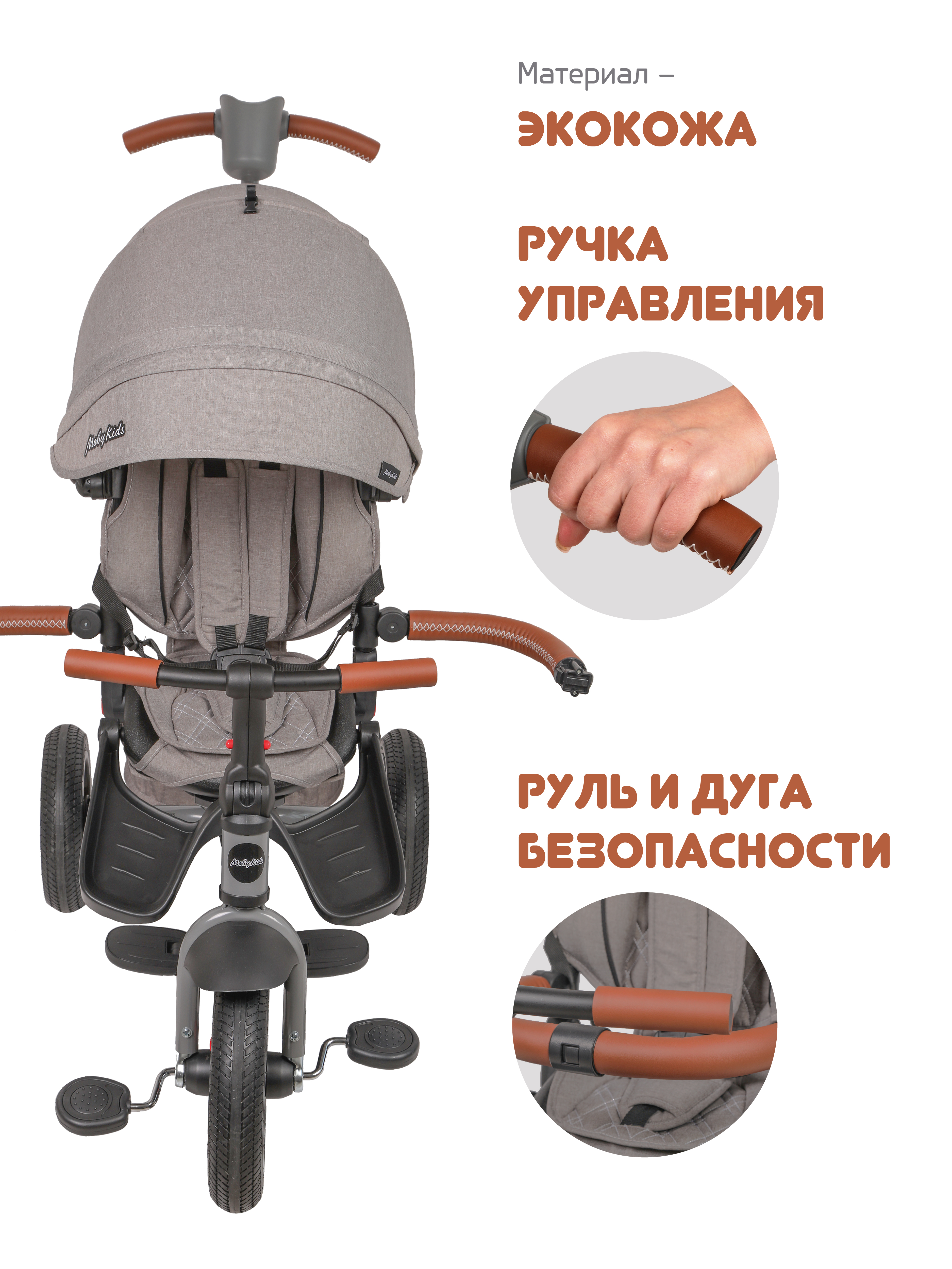 Материал –
ЭКОКОЖА

РУЧКА УПРАВЛЕНИЯ

РУЛЬ И ДУГА БЕЗОПАСНОСТИ

Moby Kids

Moby Kids

Moby Kids