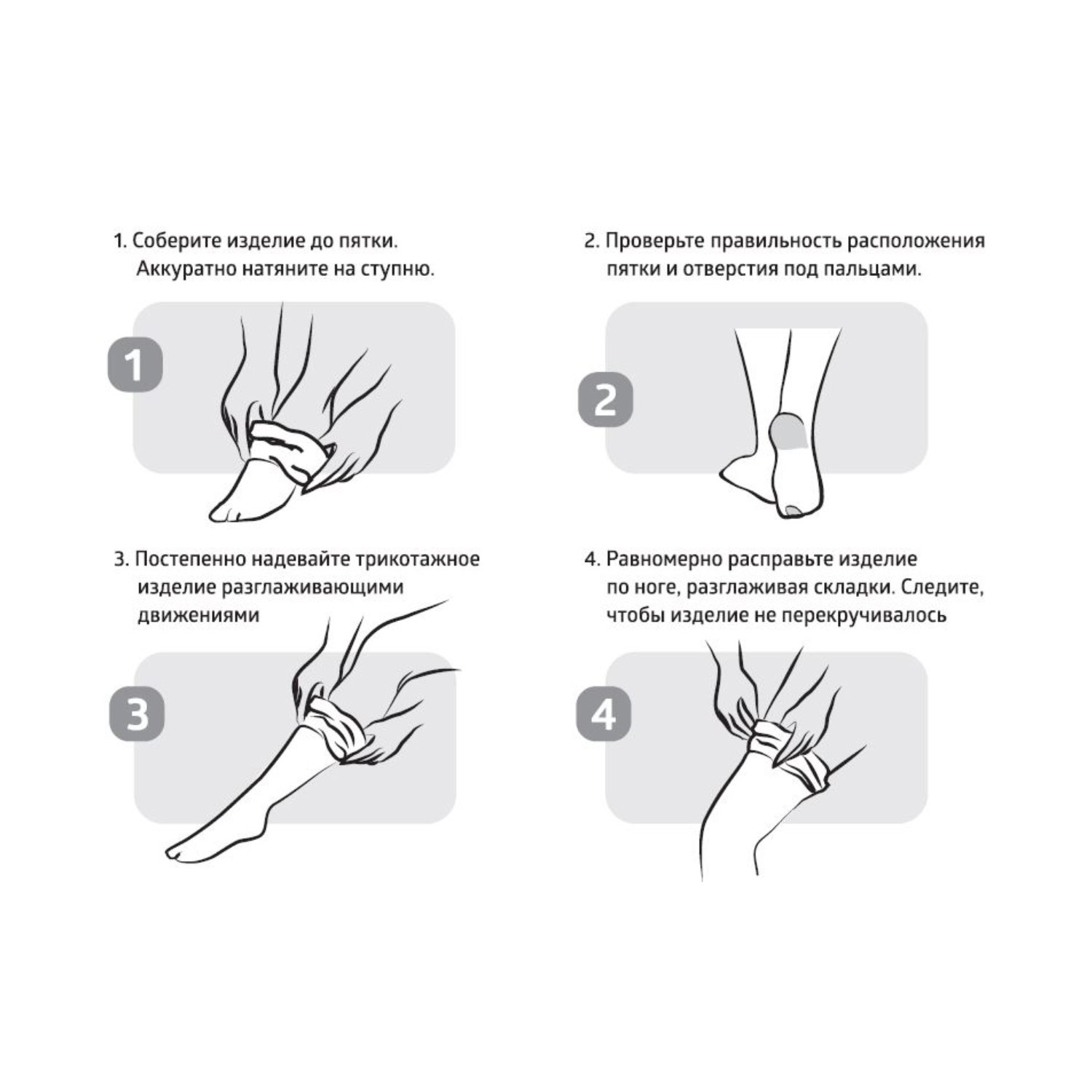 1. Соберите изделие до пятки. Аккуратно натяните на ступню.

1

2. Проверьте правильность расположения пятки и отверстия под пальцами.

2

3. Постепенно надевайте трикотажное изделие разглаживающими движениями

3

4. Равномерно расправьте изделие по ноге, разглаживая складки. Следите, чтобы изделие не перекручивалось

4