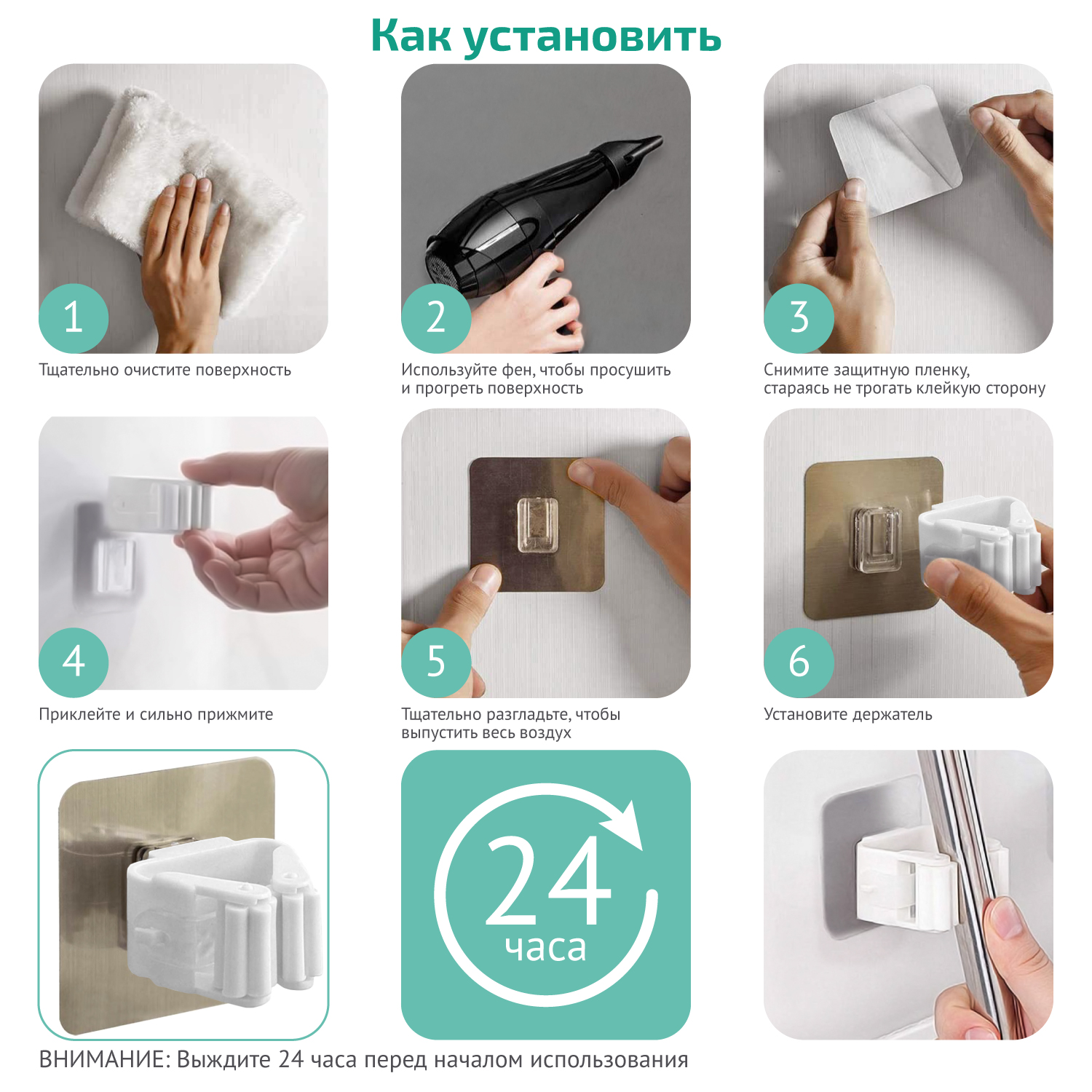 Как установить

1
Тщательно очистите поверхность

2
Используйте фен, чтобы просушить и прогреть поверхность

3
Снимите защитную пленку, стараясь не трогать клейкую сторону

4
Приклейте и сильно прижмите

5
Тщательно разгладьте, чтобы выпустить весь воздух

6
Установите держатель

24 часа

ВНИМАНИЕ: Выждите 24 часа перед началом использования