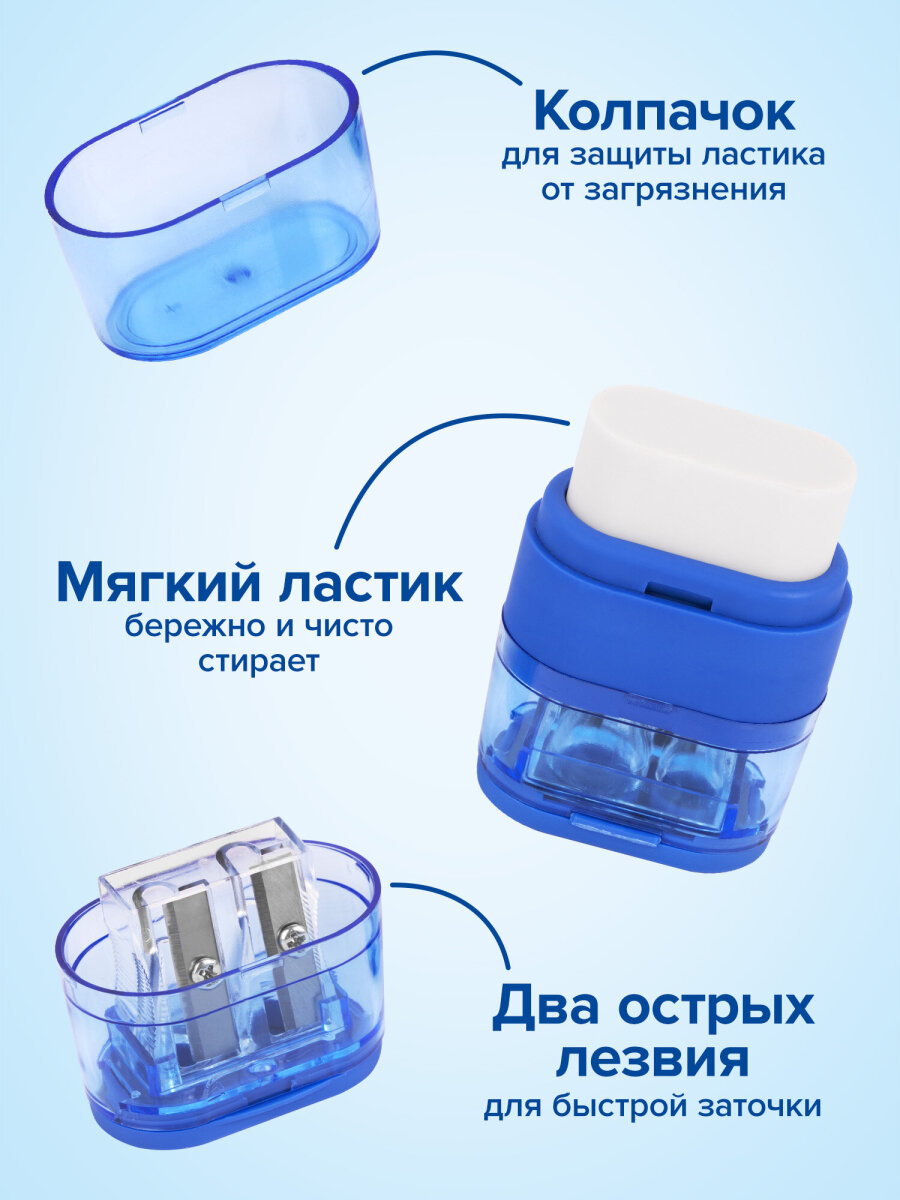 Колпачок
для защиты ластика от загрязнения

Мягкий ластик
бережно и чисто стирает

Два острых лезвия
для быстрой заточки