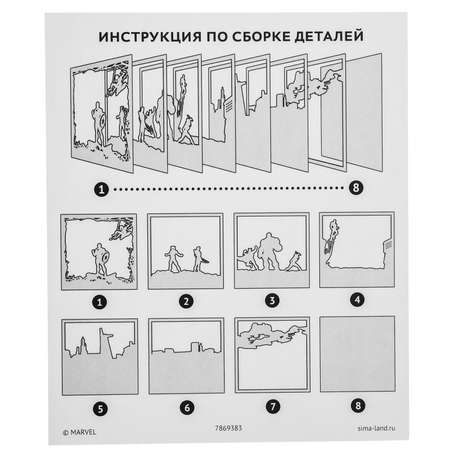 ИНСТРУКЦИЯ ПО СБОРКЕ ДЕТАЛЕЙ

1 8

1 2 3 4

5 6 7 8

© MARVEL 7869383 sima-land.ru