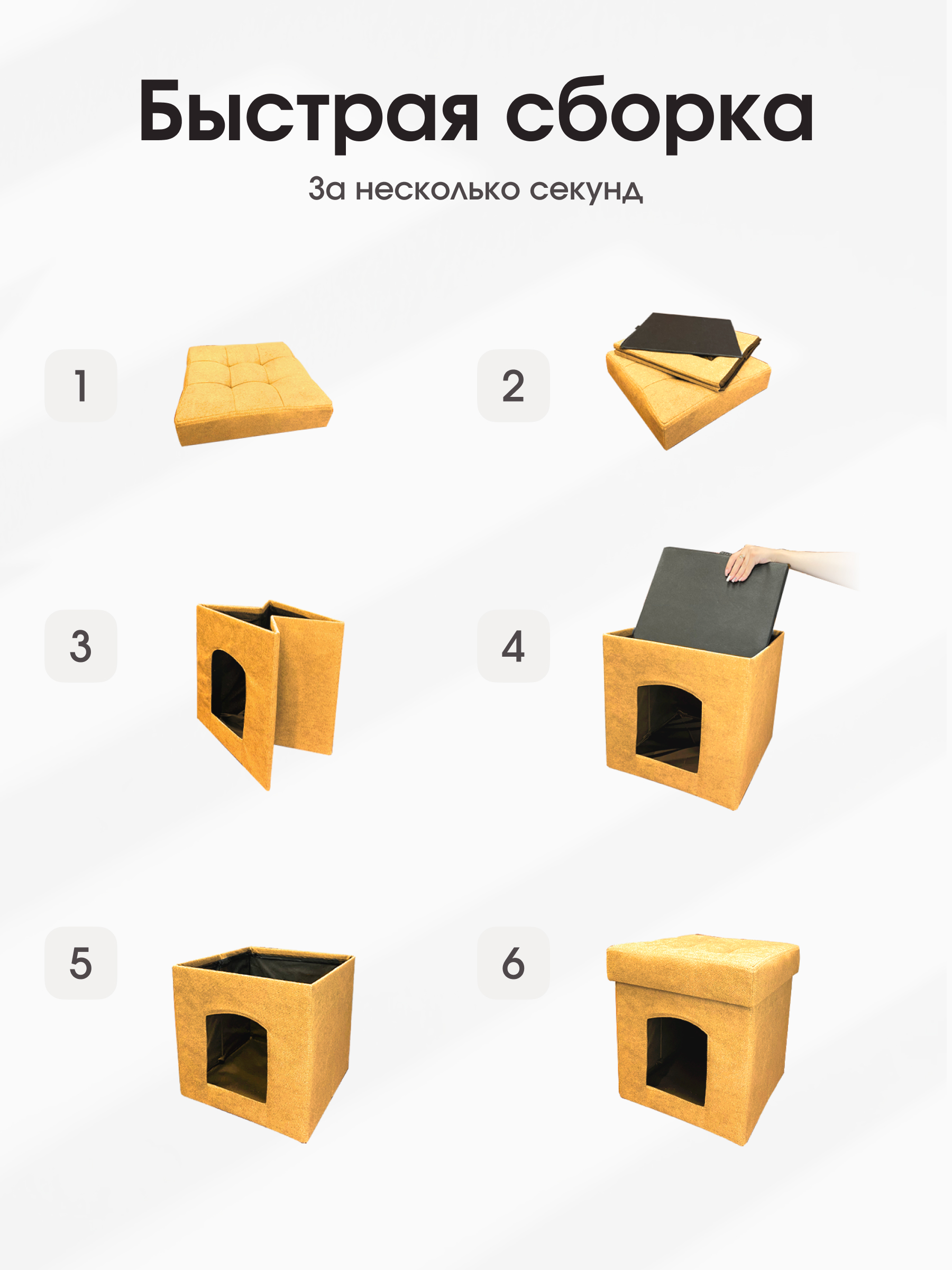 Быстрая сборка

За несколько секунд

1

2

3

4

5

6