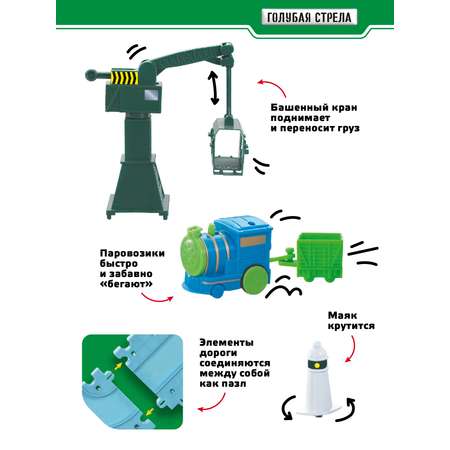 ГОЛУБАЯ СТРЕЛА

Башенный кран поднимает и переносит груз

Паровозики быстро и забавно «бегают»

Маяк крутится

Элементы дороги соединяются между собой как пазл