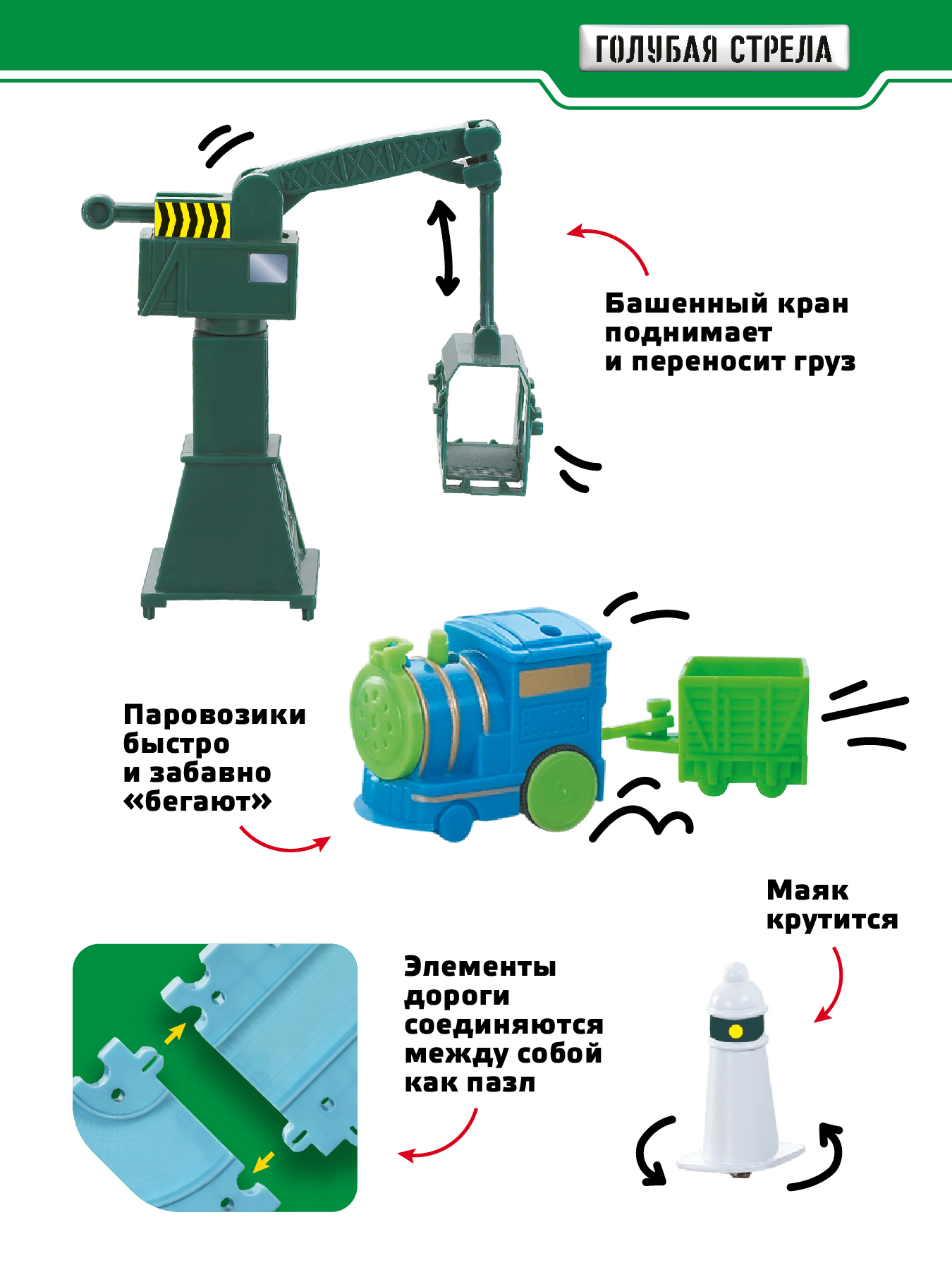 ГОЛУБАЯ СТРЕЛА

Башенный кран поднимает и переносит груз

Паровозики быстро и забавно «бегают»

Маяк крутится

Элементы дороги соединяются между собой как пазл