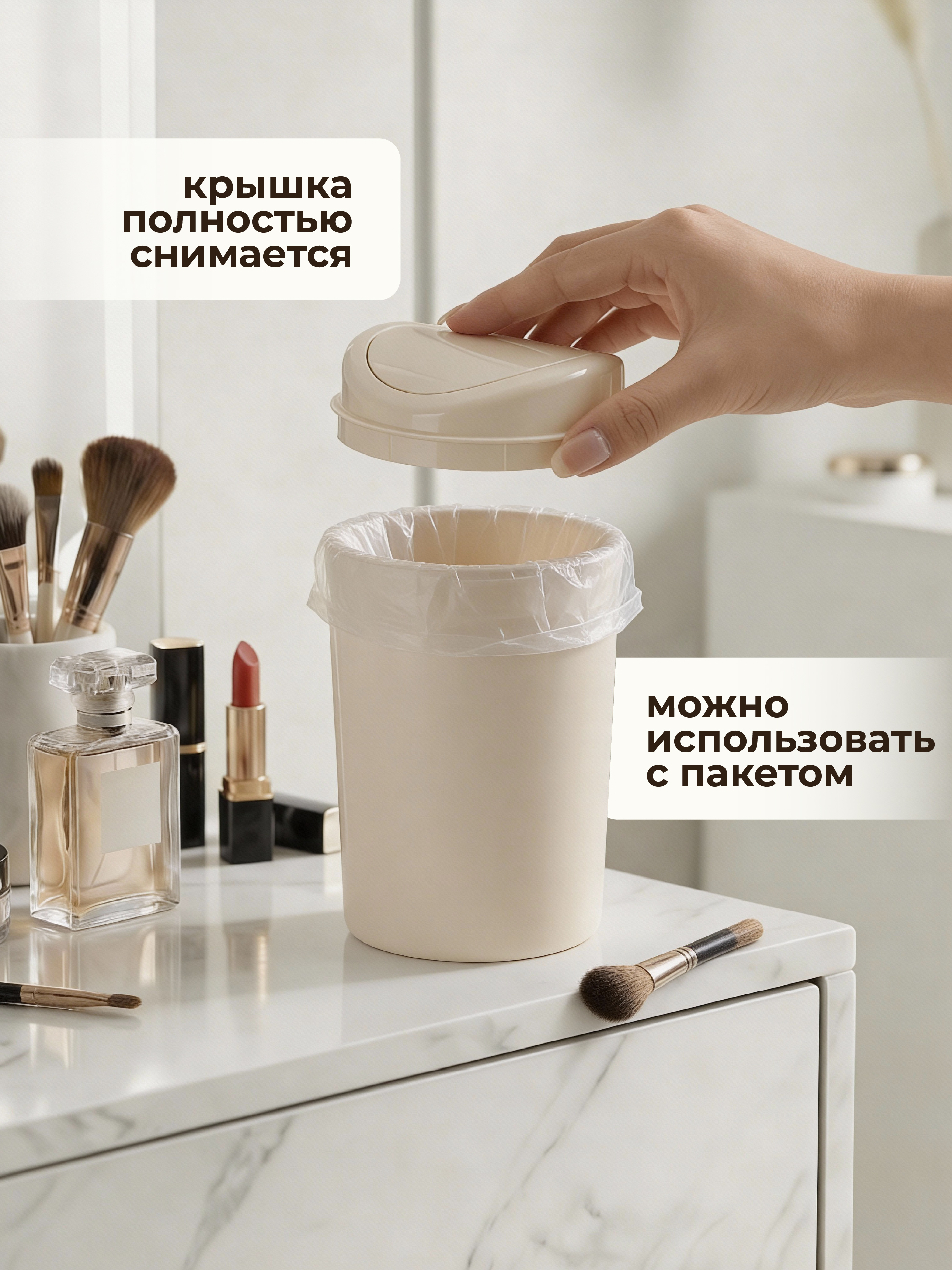 крышка полностью снимается

можно использовать с пакетом