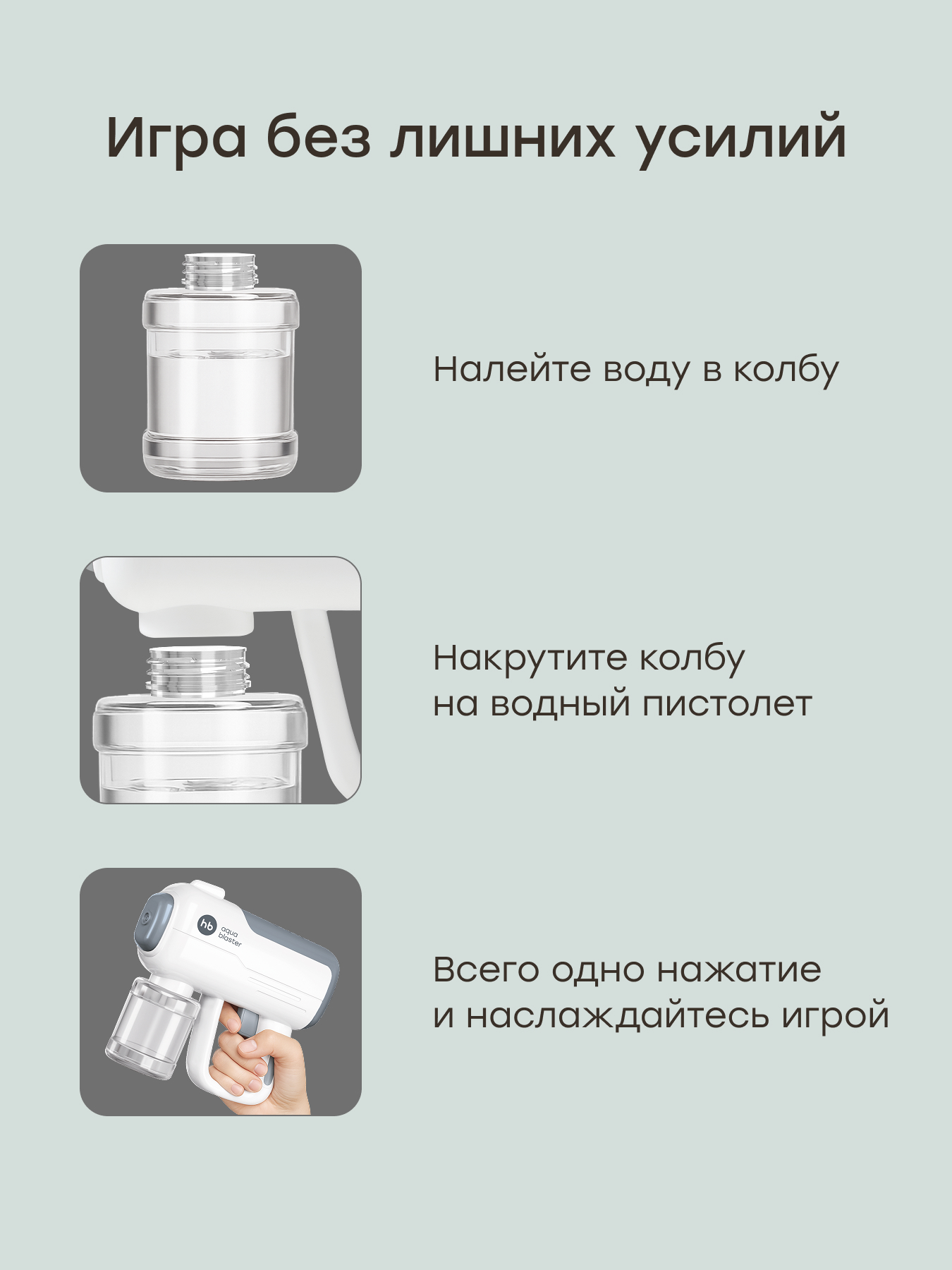 Игра без лишних усилий

Налейте воду в колбу

Накрутите колбу на водный пистолет

hb aqua blaster

Всего одно нажатие и наслаждайтесь игрой