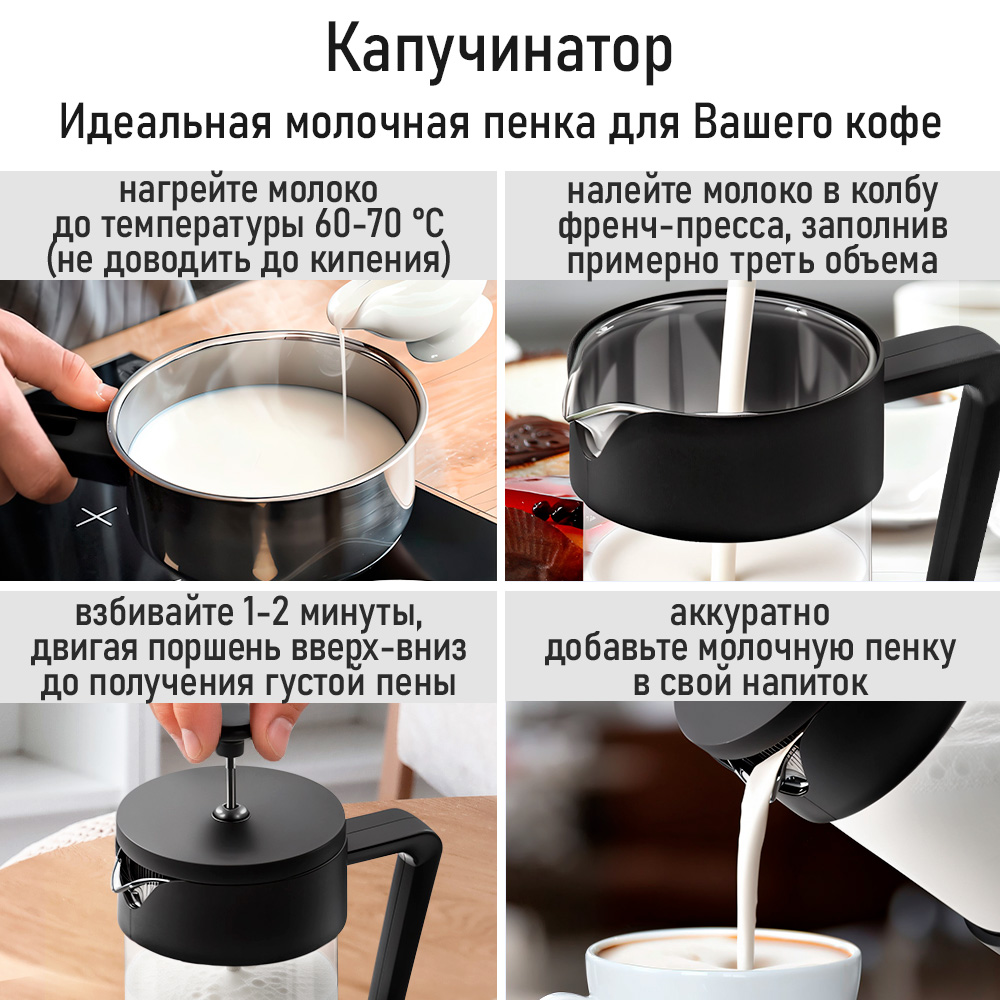 Капучинатор

Идеальная молочная пенка для Вашего кофе

нагрейте молоко до температуры 60-70 °C (не доводить до кипения)

налейте молоко в колбу френч-пресса, заполнив примерно треть объема

взбивайте 1-2 минуты, двигая поршень вверх-вниз до получения густой пены

аккуратно добавьте молочную пенку в свой напиток