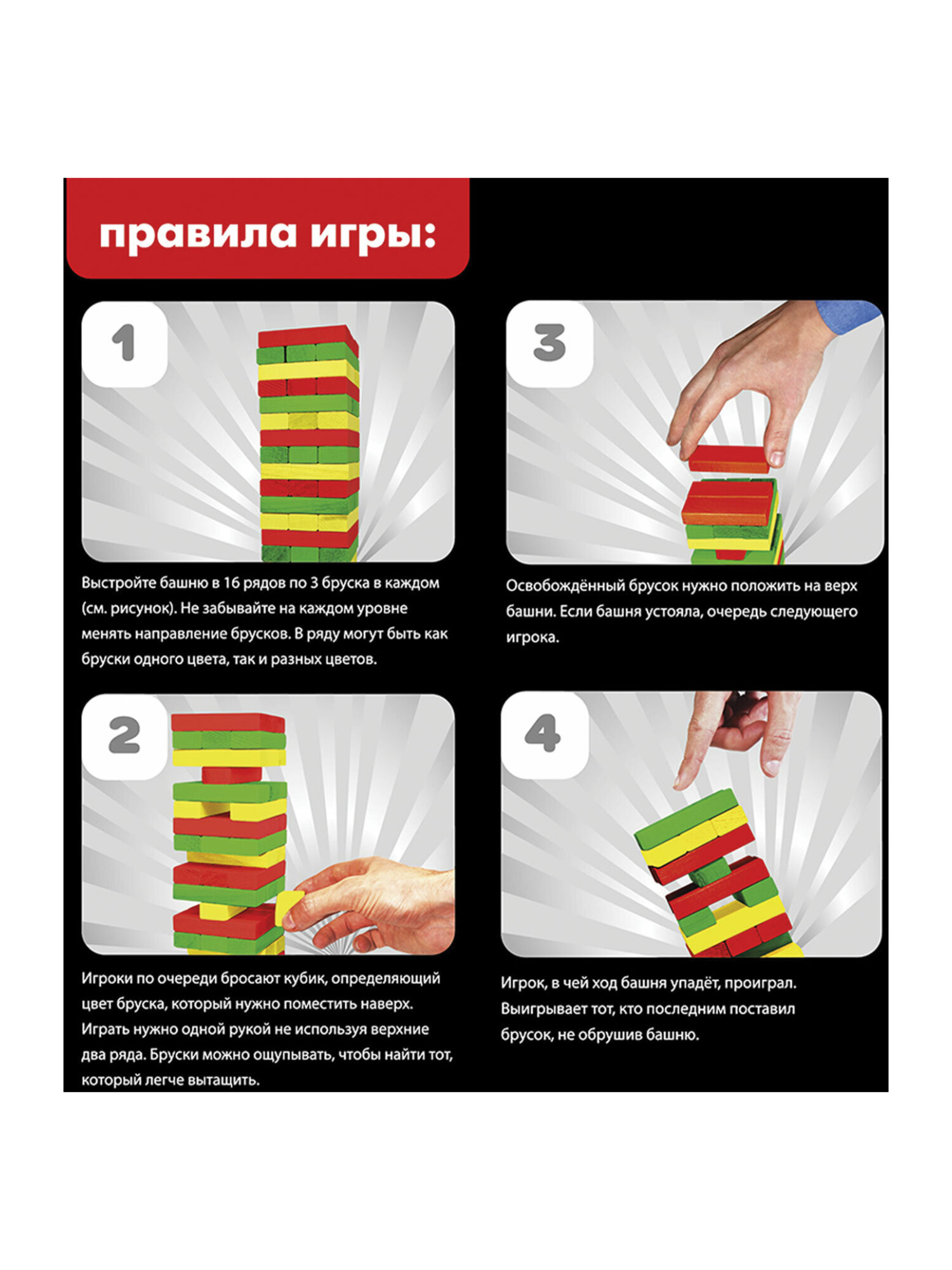 правила игры:

1

Выстройте башню в 16 рядов по 3 бруска в каждом (см. рисунок). Не забывайте на каждом уровне менять направление брусков. В ряду могут быть как бруски одного цвета, так и разных цветов.

2

Игроки по очереди бросают кубик, определяющий цвет бруска, который нужно поместить наверх. Играть нужно одной рукой не используя верхние два ряда. Бруски можно ощупывать, чтобы найти тот, который легче вытащить.

3

Освобождённый брусок нужно положить на верх башни. Если башня устояла, очередь следующего игрока.

4

Игрок, в чей ход башня упадёт, проиграл. Выигрывает тот, кто последним поставил брусок, не обрушив башню.