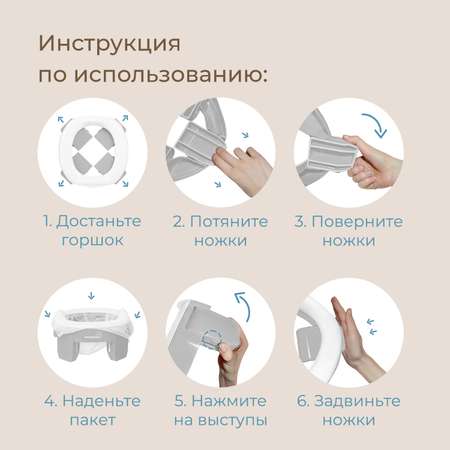 Инструкция по использованию:

1. Достаньте горшок

2. Потяните ножки

3. Поверните ножки

4. Наденьте пакет

5. Нажмите на выступы

6. Задвиньте ножки