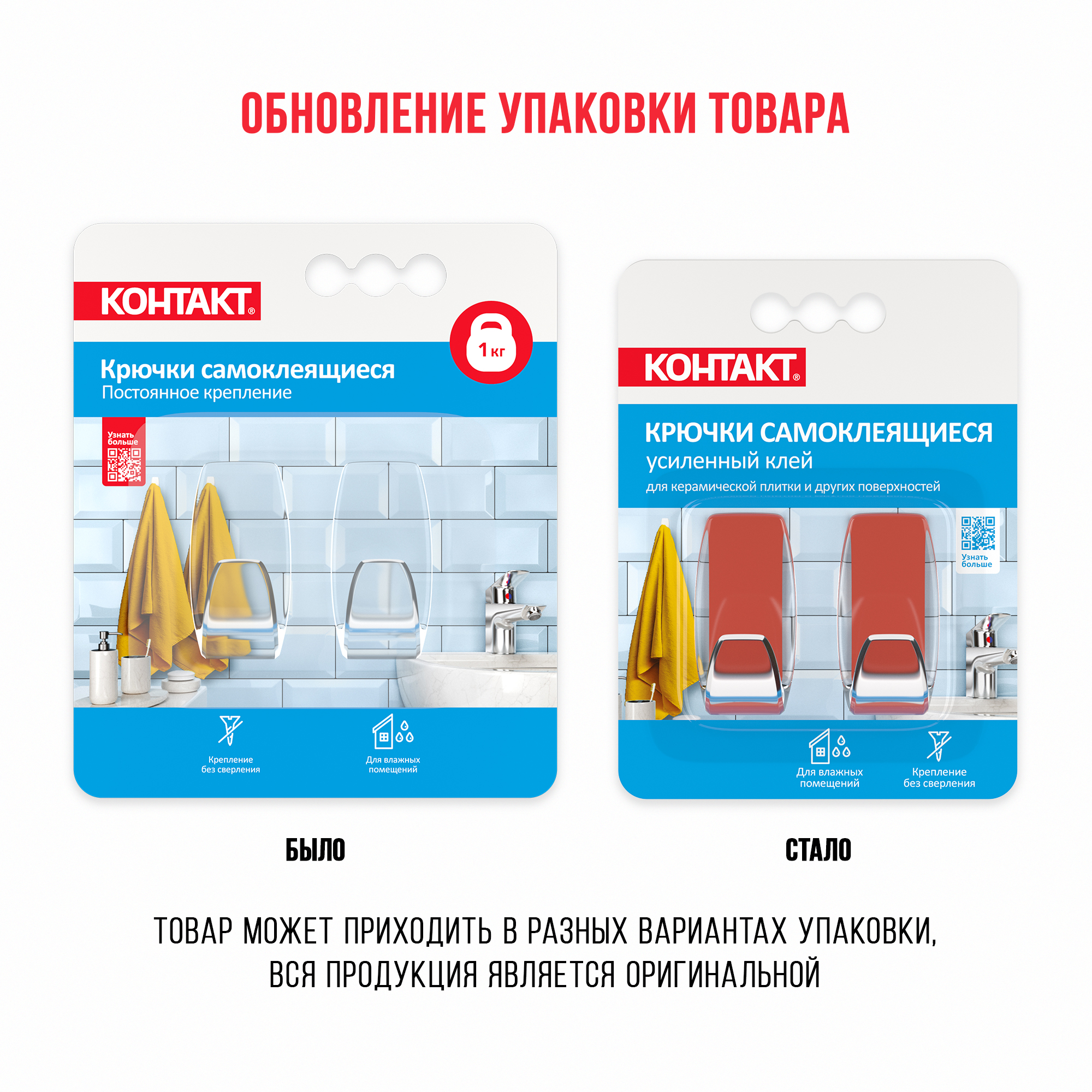 ОБНОВЛЕНИЕ УПАКОВКИ ТОВАРА

КОНТАКТ®

1 кг

Крючки самоклеящиеся
Постоянное крепление

Узнать больше

Крепление без сверления

Для влажных помещений

БЫЛО

КОНТАКТ®

КРЮЧКИ САМОКЛЕЯЩИЕСЯ
усиленный клей
для керамической плитки и других поверхностей

Узнать больше

Для влажных помещений

Крепление без сверления

СТАЛО

ТОВАР МОЖЕТ ПРИХОДИТЬ В РАЗНЫХ ВАРИАНТАХ УПАКОВКИ, ВСЯ ПРОДУКЦИЯ ЯВЛЯЕТСЯ ОРИГИНАЛЬНОЙ