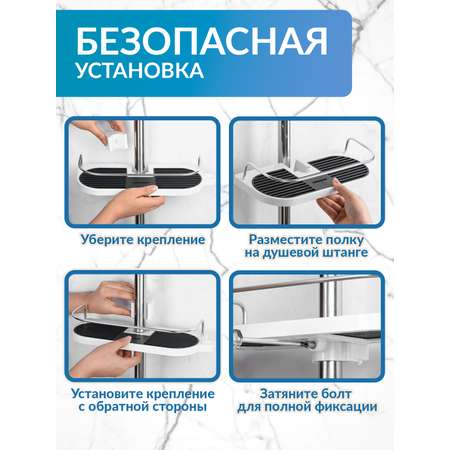 БЕЗОПАСНАЯ
УСТАНОВКА

Уберите крепление

Разместите полку на душевой штанге

Установите крепление с обратной стороны

Затяните болт для полной фиксации