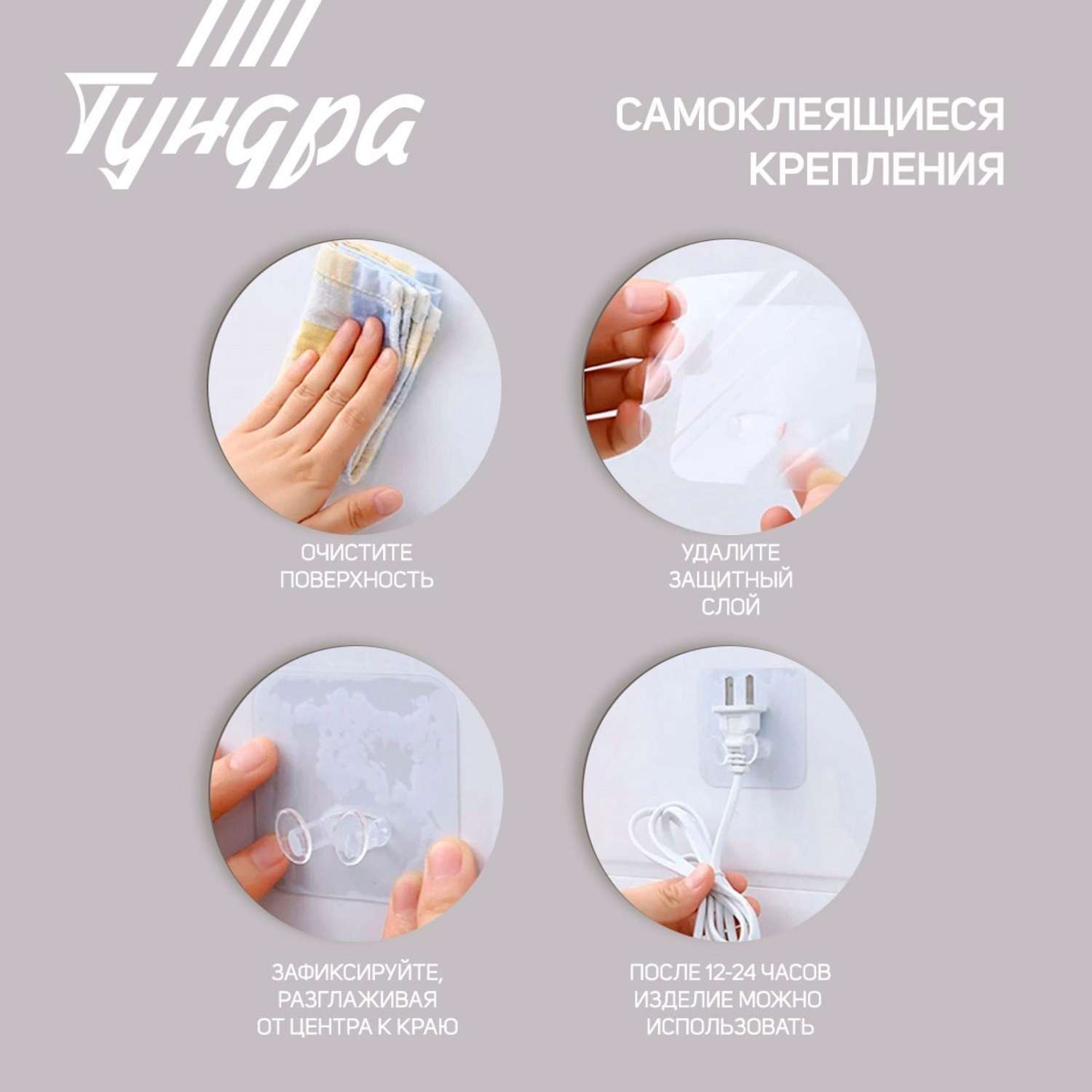 Тундра

САМОКЛЕЯЩИЕСЯ КРЕПЛЕНИЯ

ОЧИСТИТЕ ПОВЕРХНОСТЬ

УДАЛИТЕ ЗАЩИТНЫЙ СЛОЙ

ЗАФИКСИРУЙТЕ, РАЗГЛАЖИВАЯ ОТ ЦЕНТРА К КРАЮ

ПОСЛЕ 12-24 ЧАСОВ ИЗДЕЛИЕ МОЖНО ИСПОЛЬЗОВАТЬ