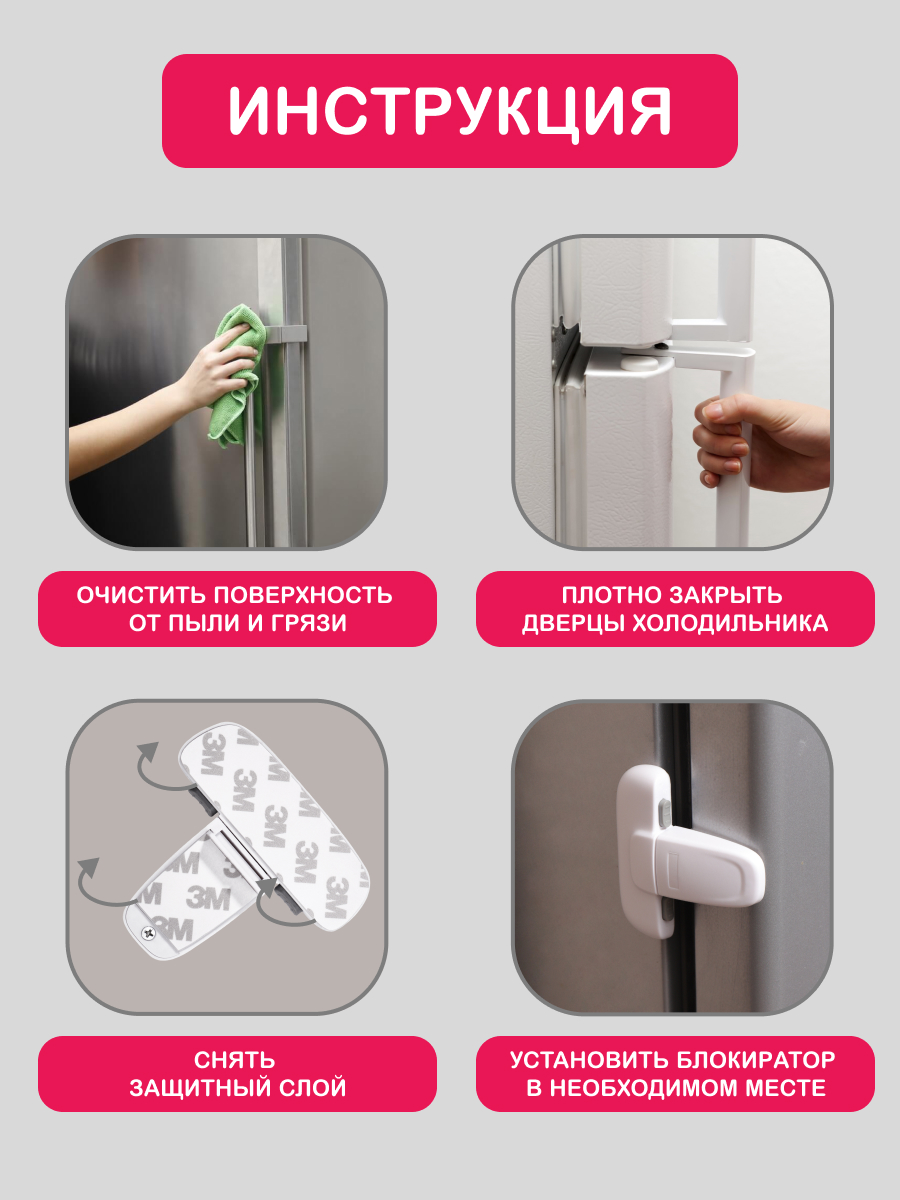 ИНСТРУКЦИЯ

ОЧИСТИТЬ ПОВЕРХНОСТЬ ОТ ПЫЛИ И ГРЯЗИ

ПЛОТНО ЗАКРЫТЬ ДВЕРЦЫ ХОЛОДИЛЬНИКА

3M 3M 3M 3M 3M 3M 3M

СНЯТЬ ЗАЩИТНЫЙ СЛОЙ

УСТАНОВИТЬ БЛОКИРАТОР В НЕОБХОДИМОМ МЕСТЕ