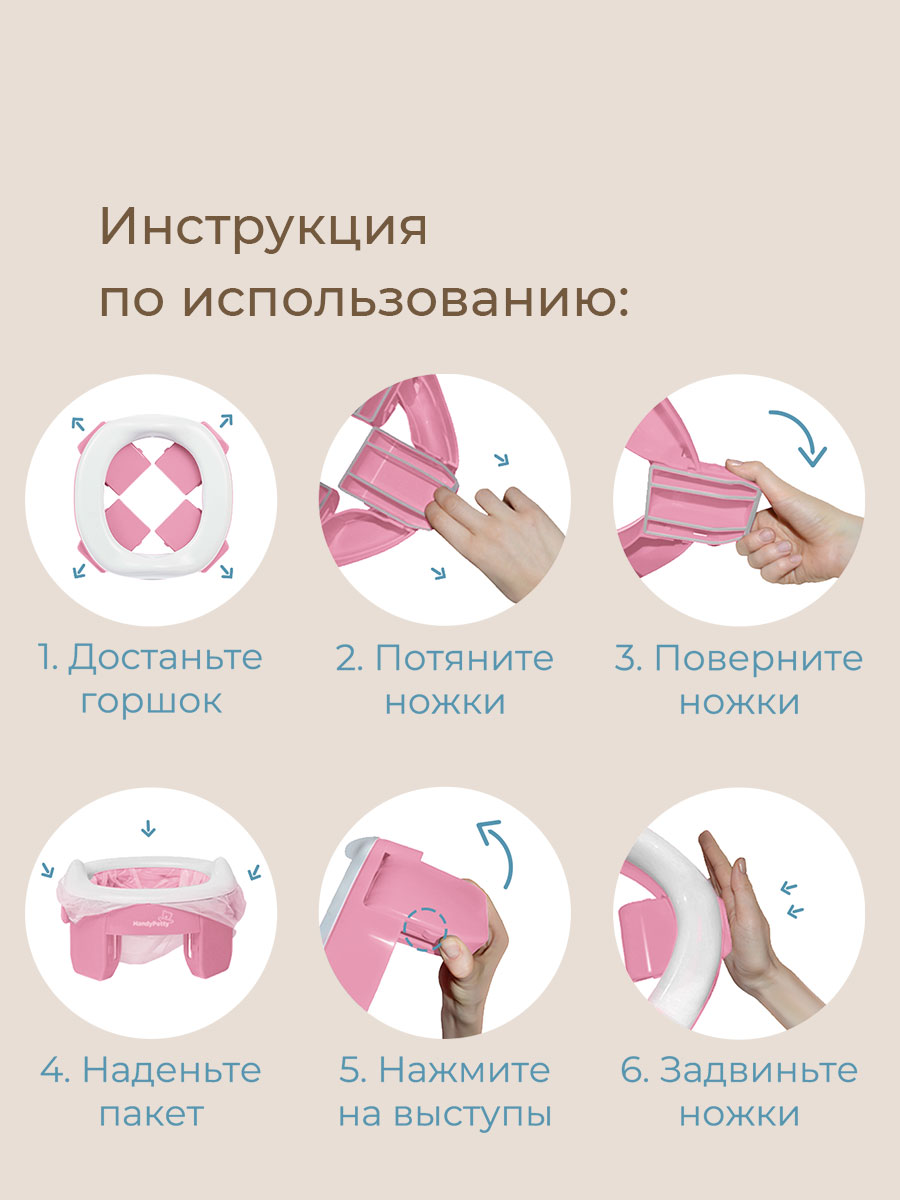 Инструкция по использованию:

1. Достаньте горшок

2. Потяните ножки

3. Поверните ножки

HandyPotty

4. Наденьте пакет

5. Нажмите на выступы

6. Задвиньте ножки