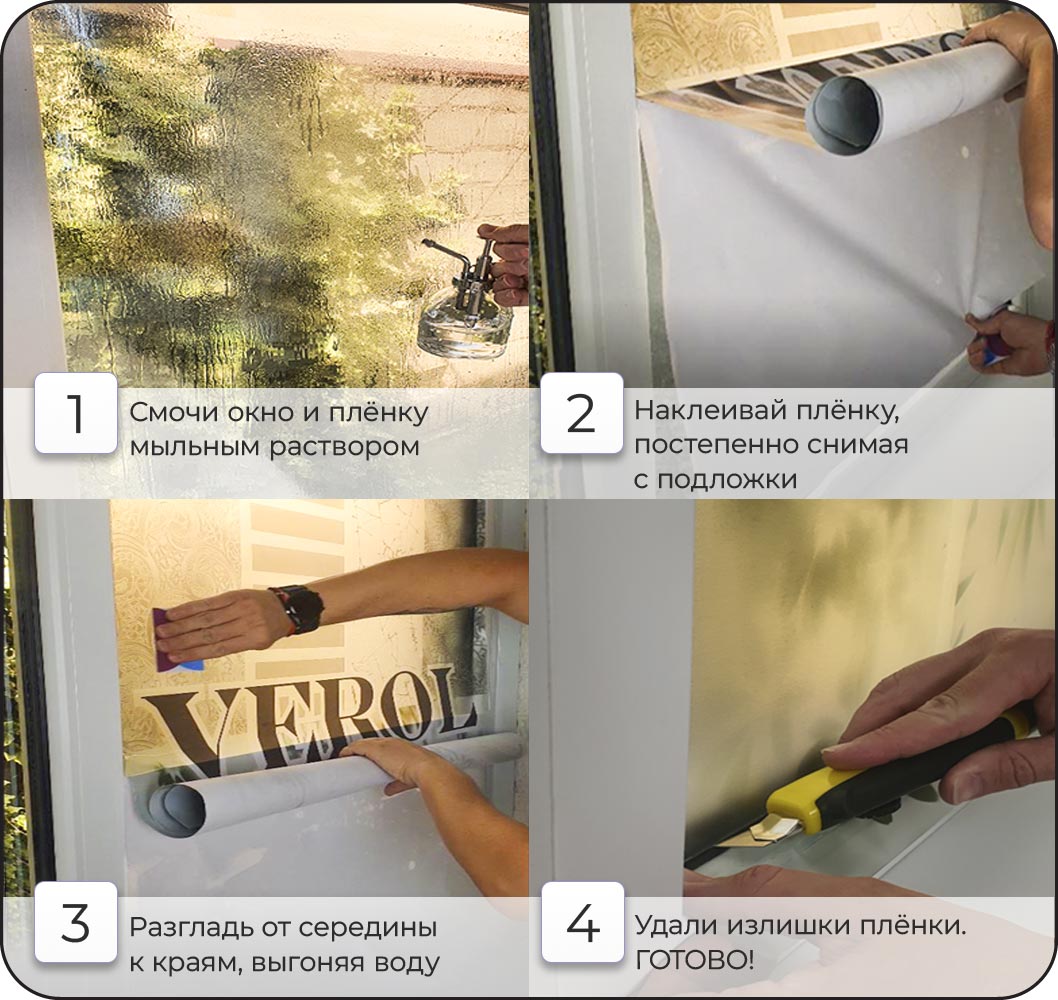 1 Смочи окно и плёнку мыльным раствором

2 Наклеивай плёнку, постепенно снимая с подложки

VEROL

3 Разгладь от середины к краям, выгоняя воду

4 Удали излишки плёнки. ГОТОВО!