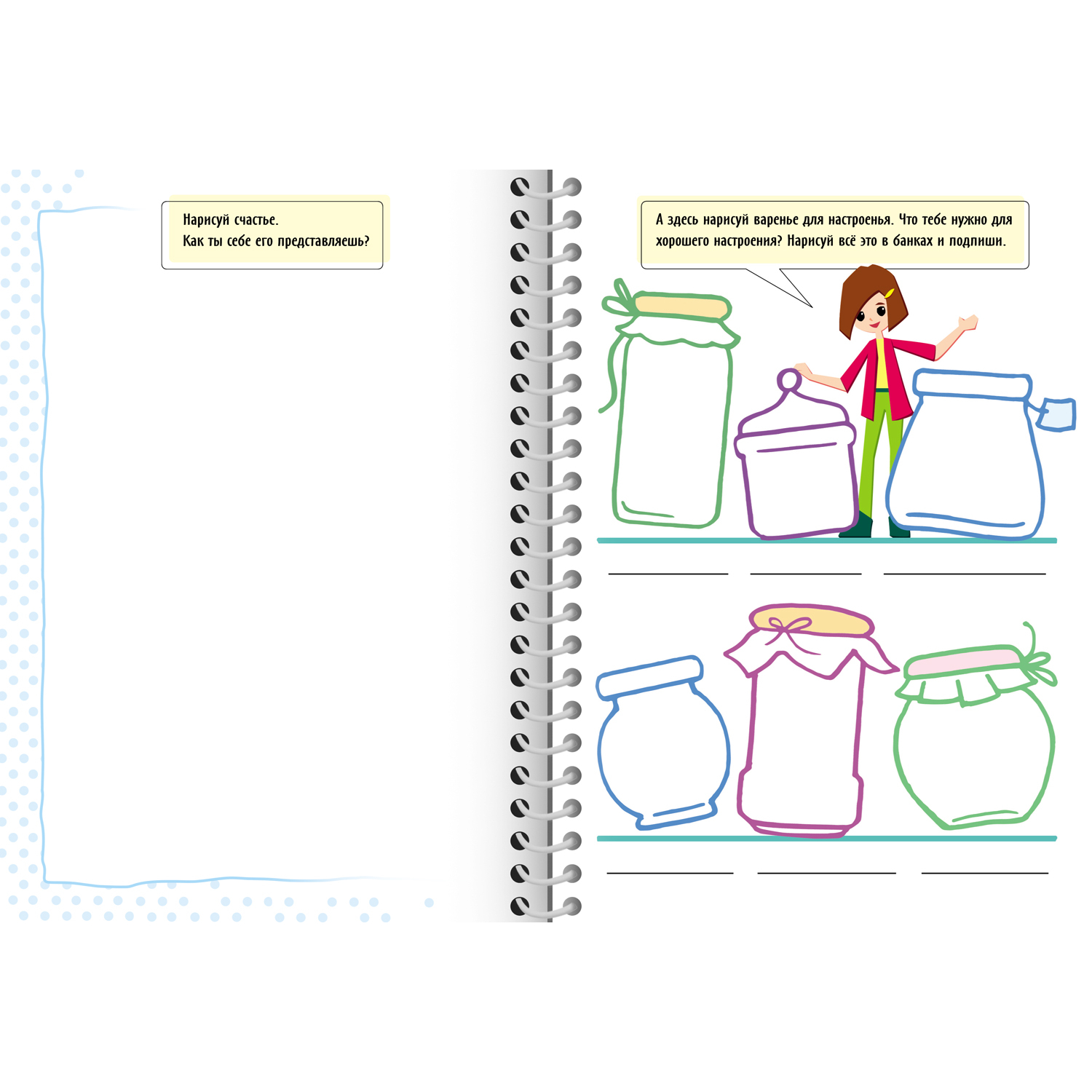 Нарисуй счастье.
Как ты себе его представляешь?

А здесь нарисуй варенье для настроенья. Что тебе нужно для хорошего настроения? Нарисуй всё это в банках и подпиши.