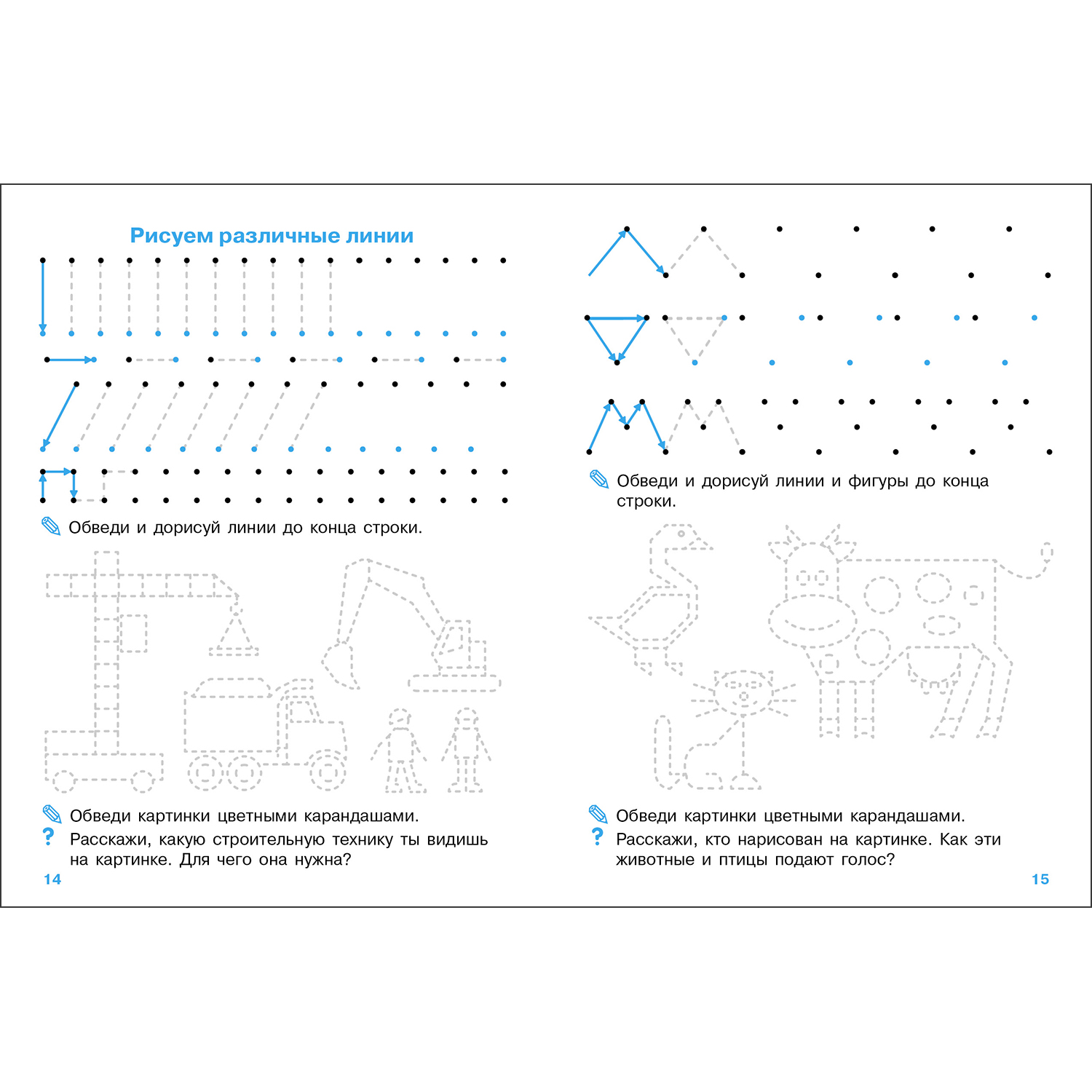 Рисуем различные линии

Обведи и дорисуй линии до конца строки.

Обведи картинки цветными карандашами.
? Расскажи, какую строительную технику ты видишь на картинке. Для чего она нужна?

14

Обведи и дорисуй линии и фигуры до конца строки.

Обведи картинки цветными карандашами.
? Расскажи, кто нарисован на картинке. Как эти животные и птицы подают голос?

15