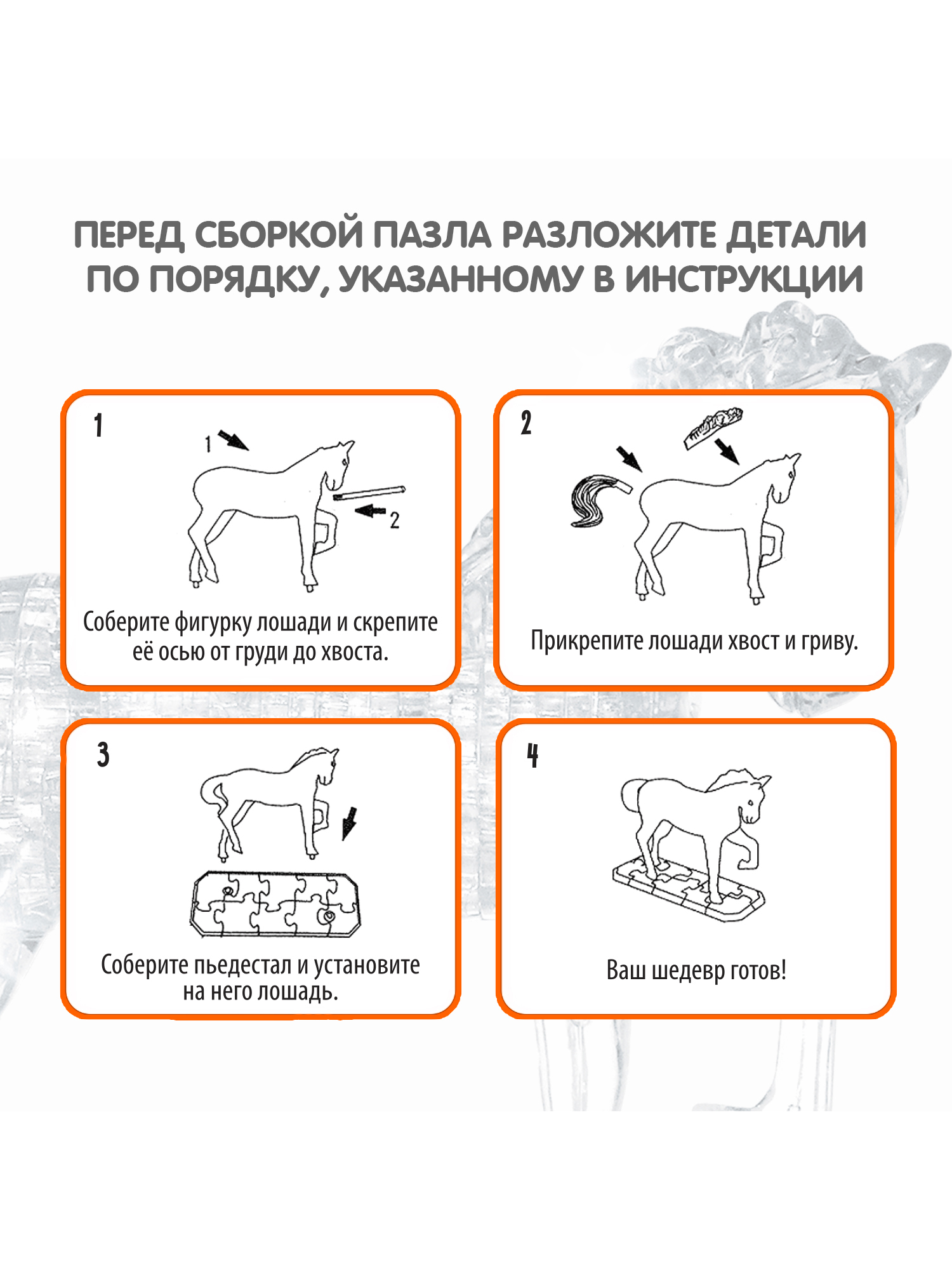 ПЕРЕД СБОРКОЙ ПАЗЛА РАЗЛОЖИТЕ ДЕТАЛИ ПО ПОРЯДКУ, УКАЗАННОМУ В ИНСТРУКЦИИ

1

1

2

Соберите фигурку лошади и скрепите её осью от груди до хвоста.

2

Прикрепите лошади хвост и гриву.

3

Соберите пьедестал и установите на него лошадь.

4

Ваш шедевр готов!