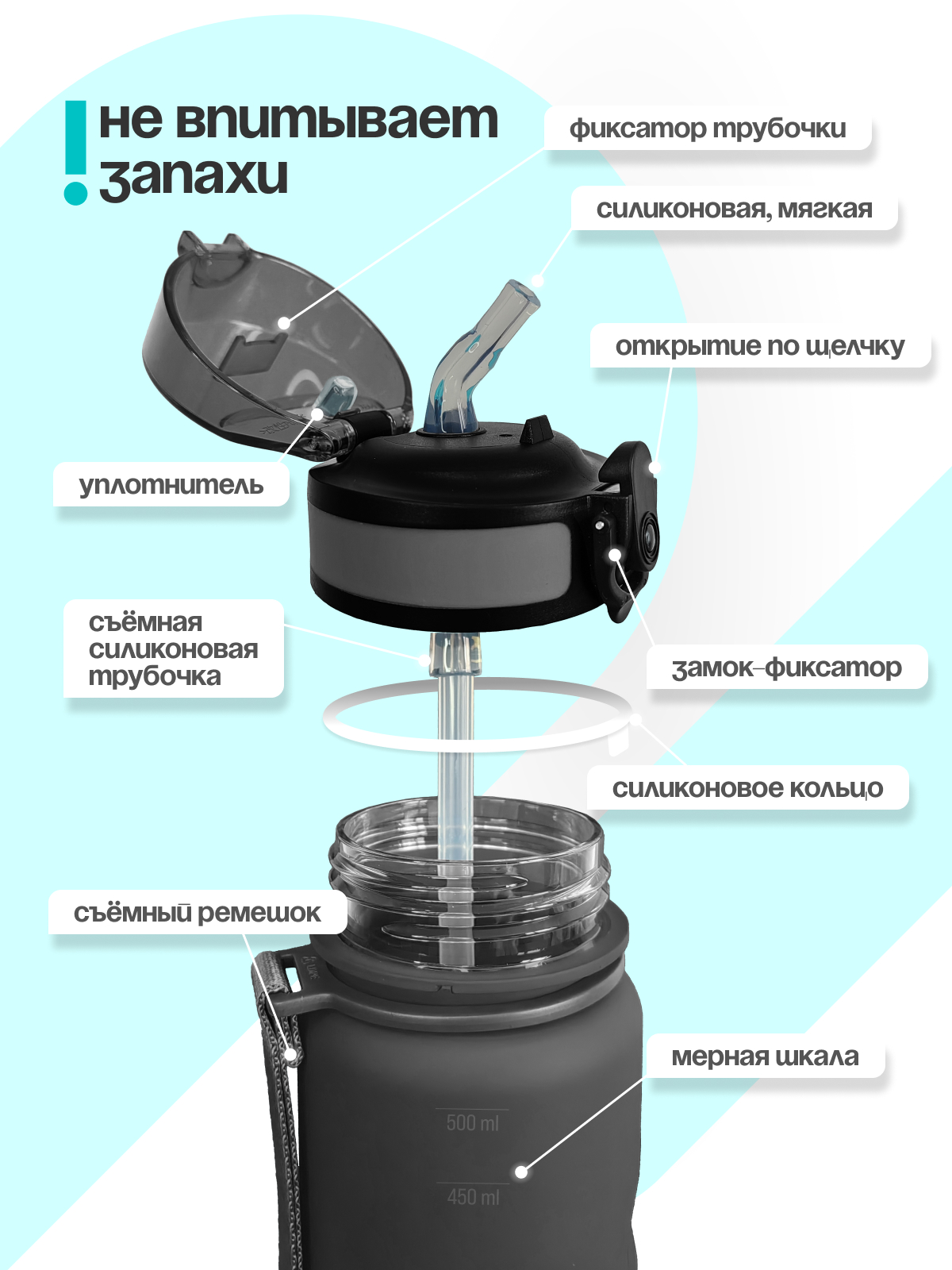 ! не впитывает запахи

фиксатор трубочки

силиконовая, мягкая

открытие по щелчку

уплотнитель

съёмная силиконовая трубочка

замок-фиксатор

силиконовое кольцо

съёмный ремешок

мерная шкала

500 ml

450 ml