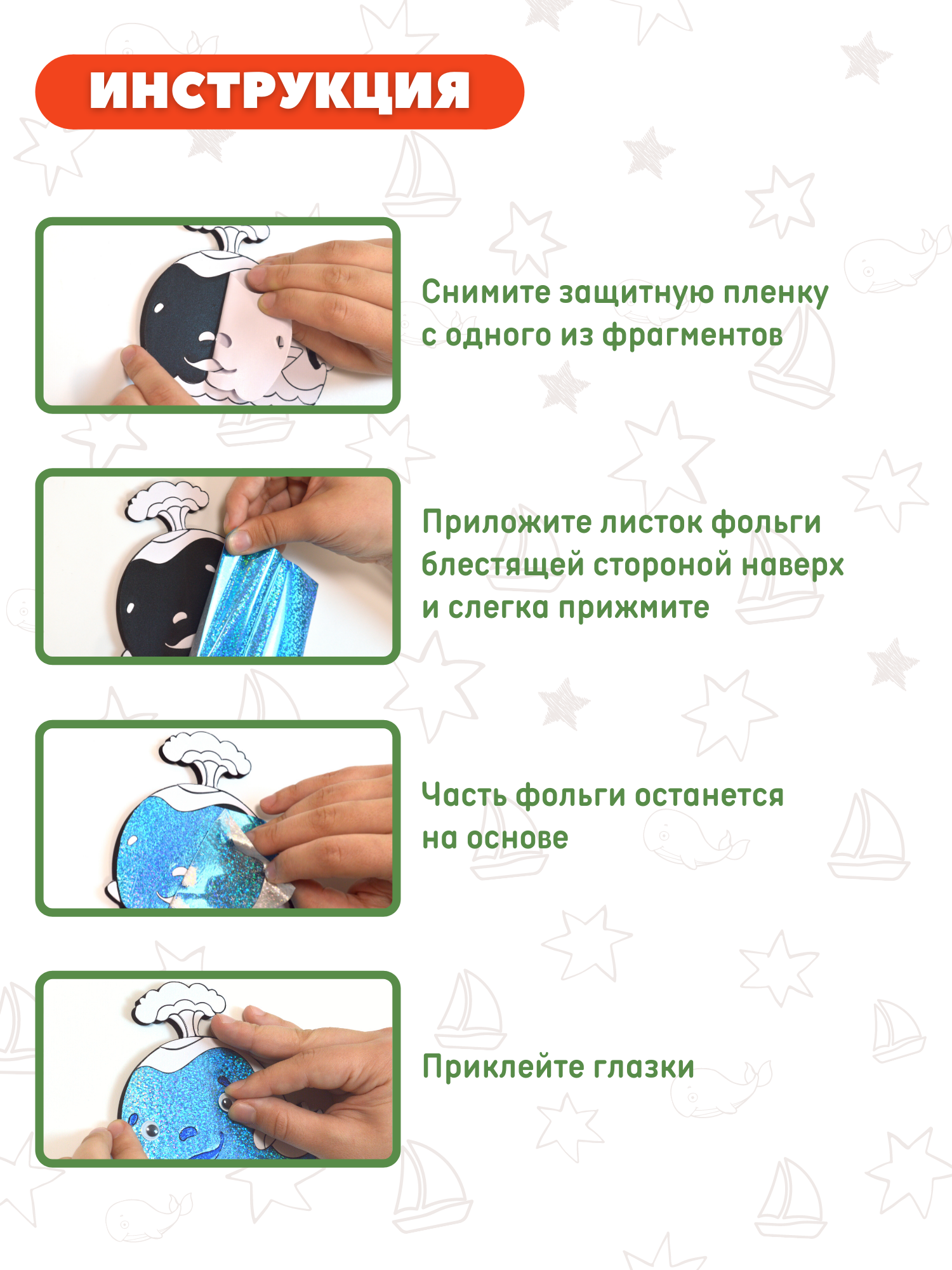 ИНСТРУКЦИЯ

Снимите защитную пленку с одного из фрагментов

Приложите листок фольги блестящей стороной наверх и слегка прижмите

Часть фольги останется на основе

Приклейте глазки