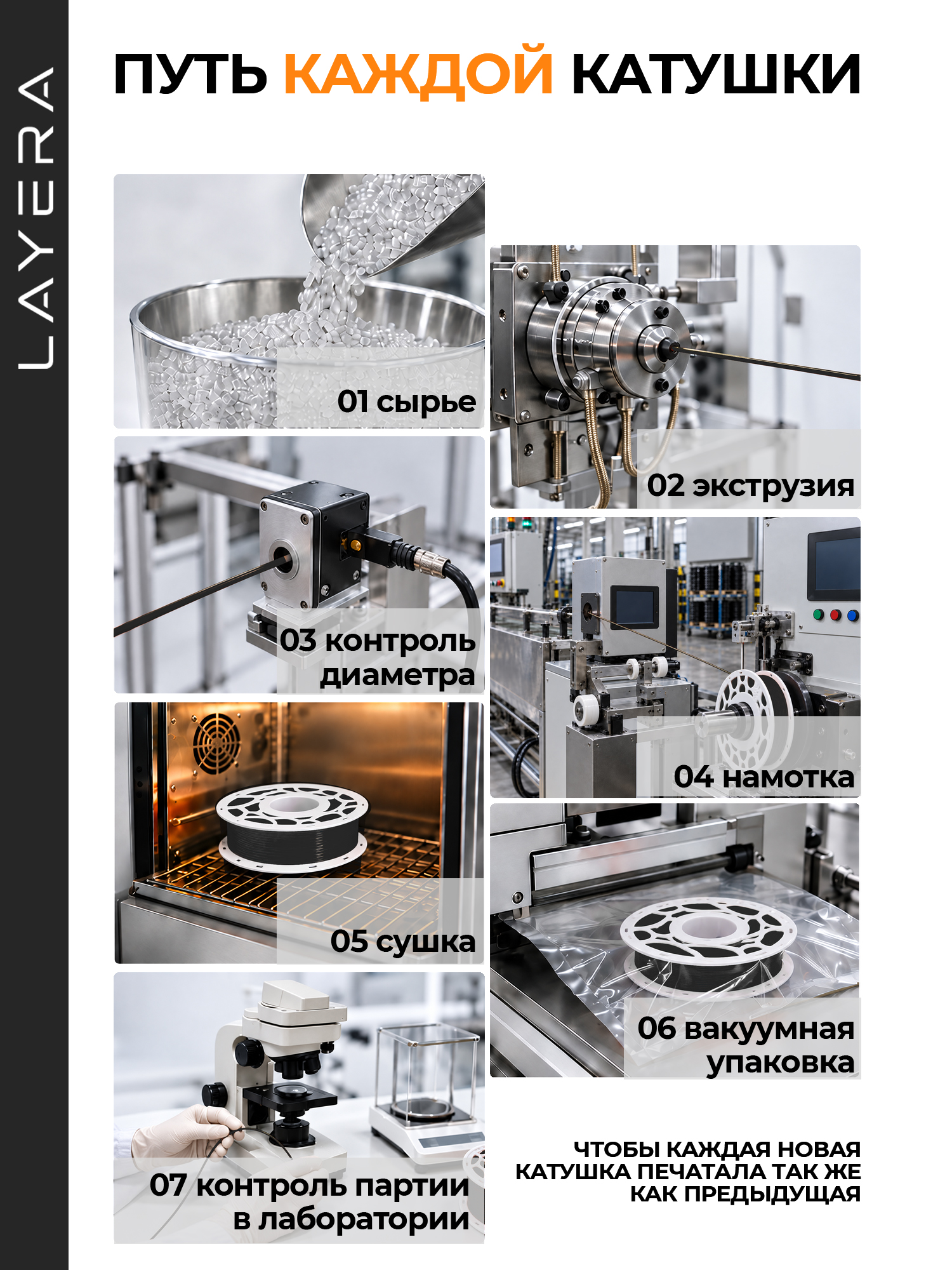 LAYERA

ПУТЬ КАЖДОЙ КАТУШКИ

01 сырье

03 контроль диаметра

05 сушка

07 контроль партии в лаборатории

02 экструзия

04 намотка

06 вакуумная упаковка

ЧТОБЫ КАЖДАЯ НОВАЯ КАТУШКА ПЕЧАТАЛА ТАК ЖЕ КАК ПРЕДЫДУЩАЯ