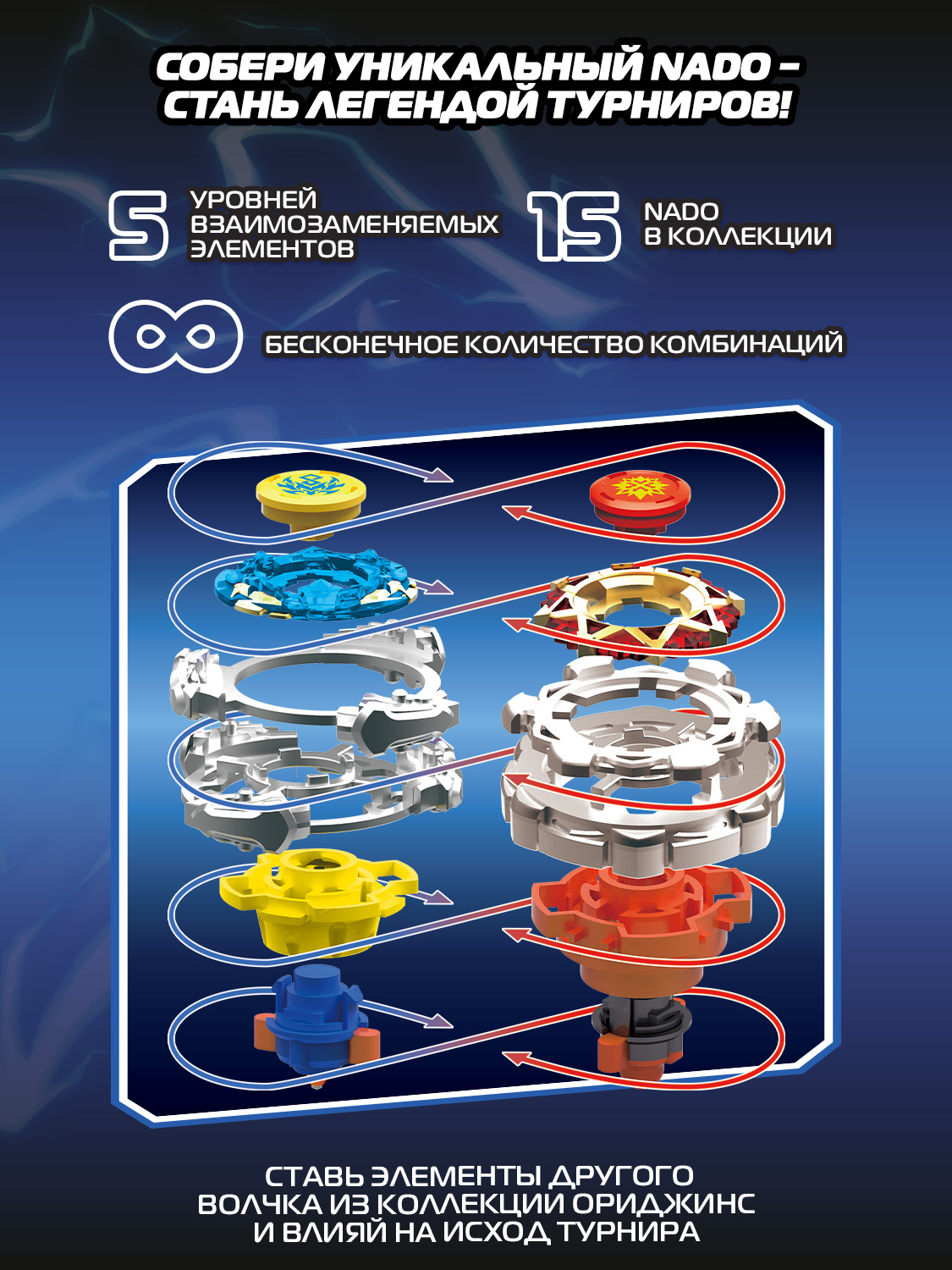 СОБЕРИ УНИКАЛЬНЫЙ NADO – СТАНЬ ЛЕГЕНДОЙ ТУРНИРОВ!

5 УРОВНЕЙ ВЗАИМОЗАМЕНЯЕМЫХ ЭЛЕМЕНТОВ

15 NADO В КОЛЛЕКЦИИ

∞ БЕСКОНЕЧНОЕ КОЛИЧЕСТВО КОМБИНАЦИЙ

СТАВЬ ЭЛЕМЕНТЫ ДРУГОГО ВОЛЧКА ИЗ КОЛЛЕКЦИИ ОРИДЖИНС И ВЛИЯЙ НА ИСХОД ТУРНИРА