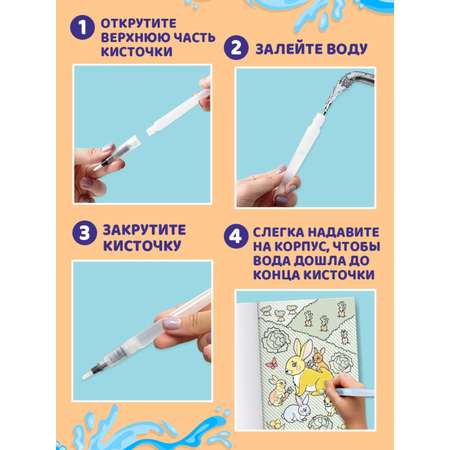 1 ОТКРУТИТЕ ВЕРХНЮЮ ЧАСТЬ КИСТОЧКИ

2 ЗАЛЕЙТЕ ВОДУ

3 ЗАКРУТИТЕ КИСТОЧКУ

4 СЛЕГКА НАДАВИТЕ НА КОРПУС, ЧТОБЫ ВОДА ДОШЛА ДО КОНЦА КИСТОЧКИ