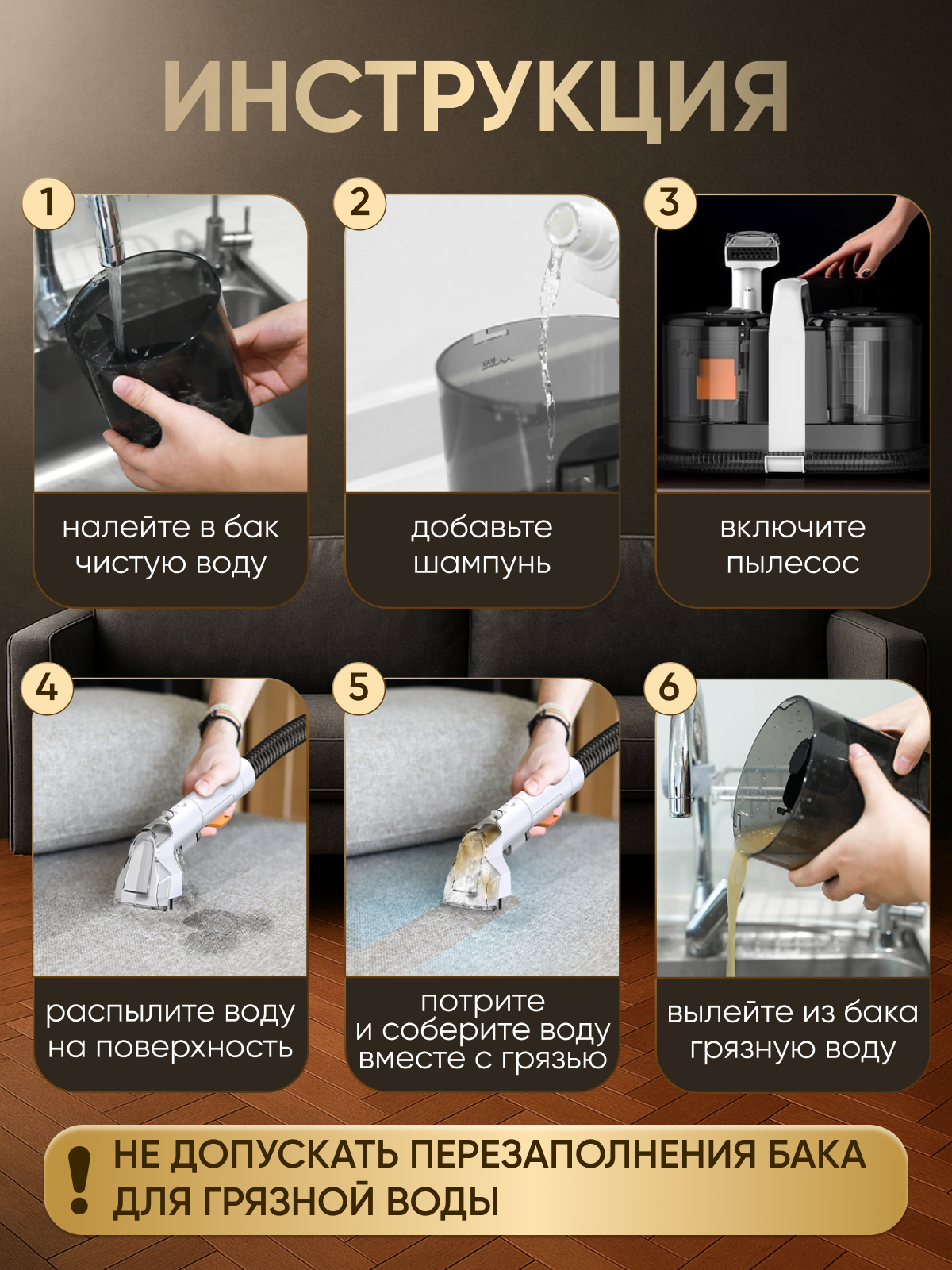 ИНСТРУКЦИЯ

1
налейте в бак чистую воду

2
MAX
добавьте шампунь

3
включите пылесос

4
распылите воду на поверхность

5
потрите и соберите воду вместе с грязью

6
вылейте из бака грязную воду

!
НЕ ДОПУСКАТЬ ПЕРЕЗАПОЛНЕНИЯ БАКА ДЛЯ ГРЯЗНОЙ ВОДЫ