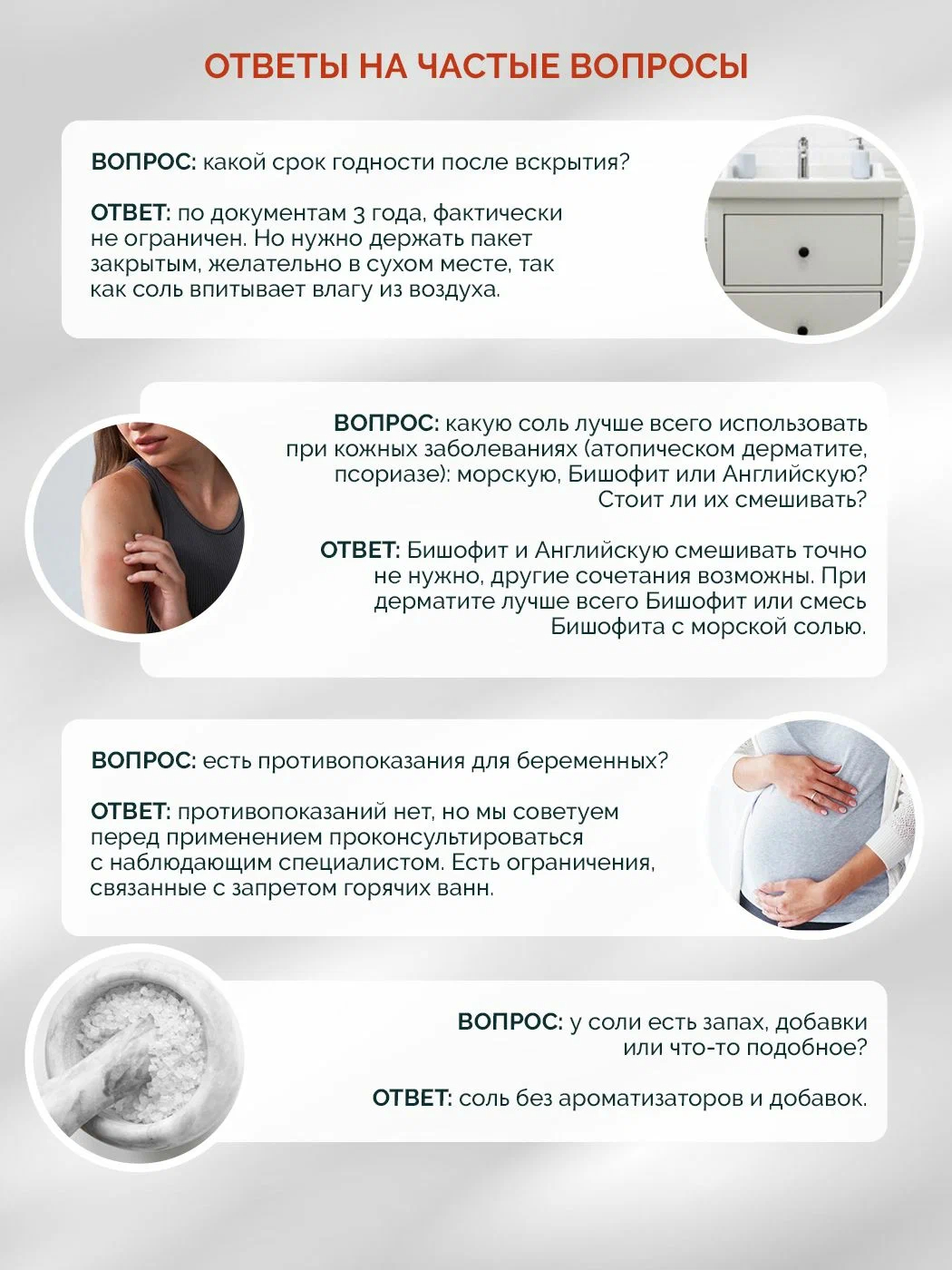 ОТВЕТЫ НА ЧАСТЫЕ ВОПРОСЫ

ВОПРОС: какой срок годности после вскрытия?

ОТВЕТ: по документам 3 года, фактически не ограничен. Но нужно держать пакет закрытым, желательно в сухом месте, так как соль впитывает влагу из воздуха.

ВОПРОС: какую соль лучше всего использовать при кожных заболеваниях (атопическом дерматите, псориазе): морскую, Бишофит или Английскую? Стоит ли их смешивать?

ОТВЕТ: Бишофит и Английскую смешивать точно не нужно, другие сочетания возможны. При дерматите лучше всего Бишофит или смесь Бишофита с морской солью.

ВОПРОС: есть противопоказания для беременных?

ОТВЕТ: противопоказаний нет, но мы советуем перед применением проконсультироваться с наблюдающим специалистом. Есть ограничения, связанные с запретом горячих ванн.

ВОПРОС: у соли есть запах, добавки или что-то подобное?

ОТВЕТ: соль без ароматизаторов и добавок.