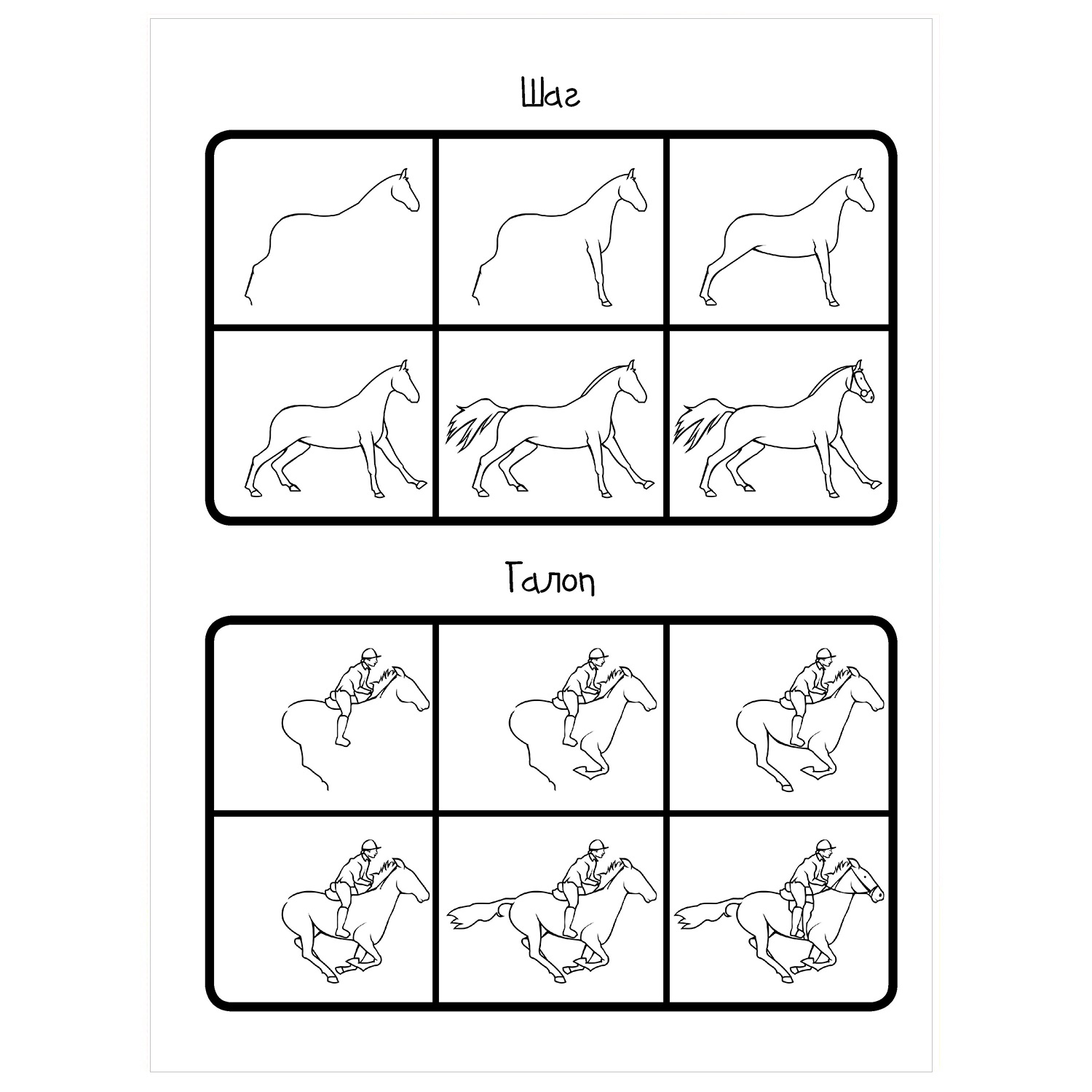 Шаг

Галоп