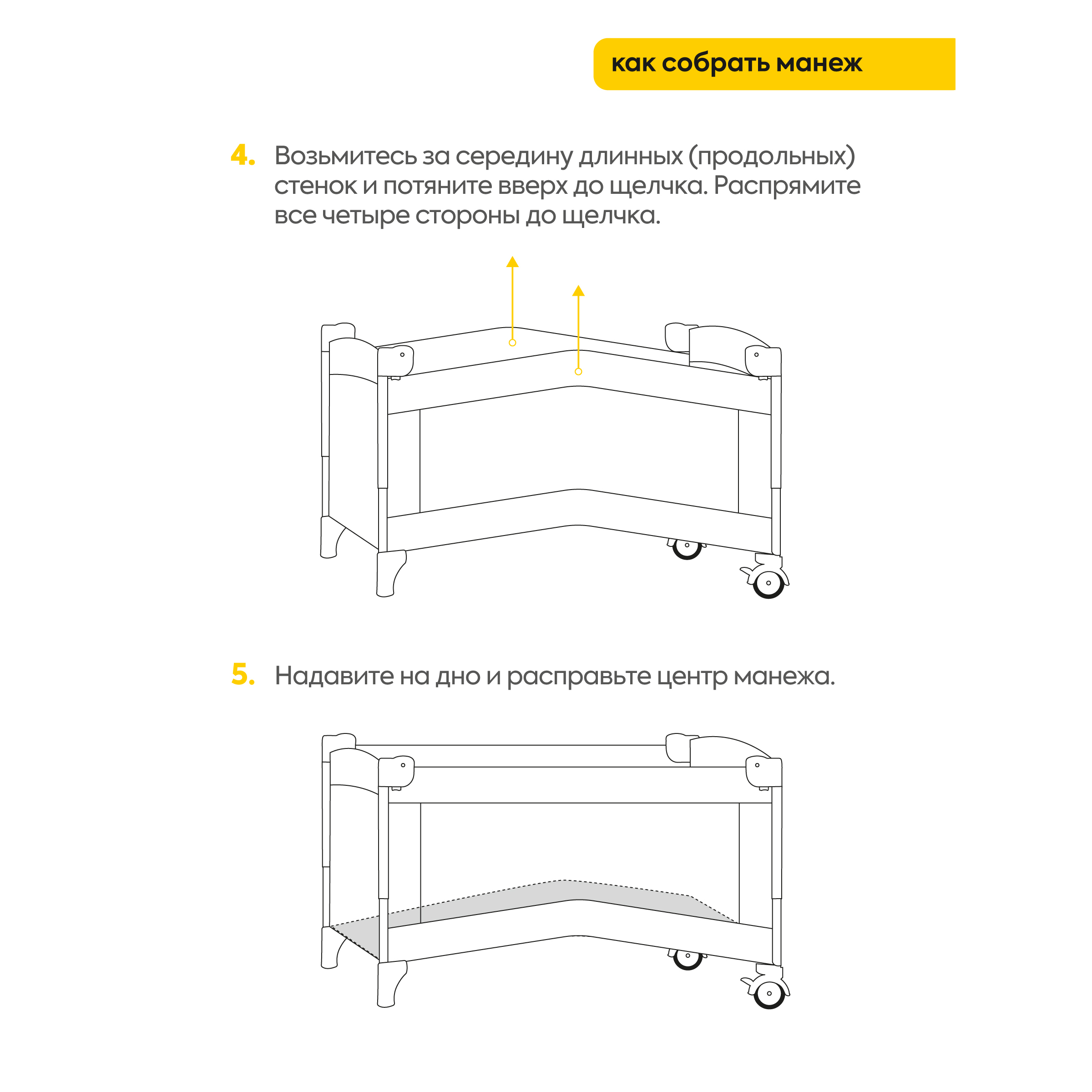 как собрать манеж

4. Возьмитесь за середину длинных (продольных) стенок и потяните вверх до щелчка. Распрямите все четыре стороны до щелчка.

5. Надавите на дно и расправьте центр манежа.