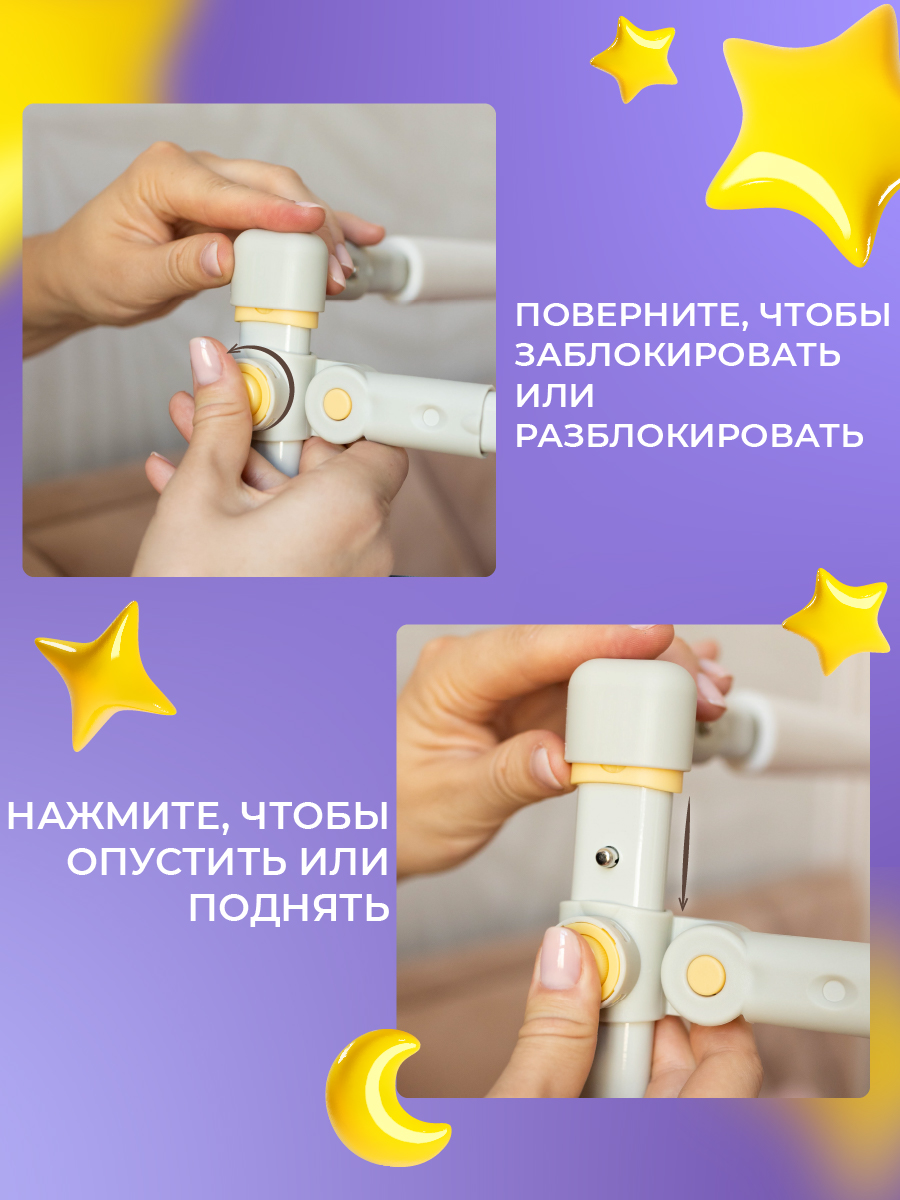 ПОВЕРНИТЕ, ЧТОБЫ ЗАБЛОКИРОВАТЬ ИЛИ РАЗБЛОКИРОВАТЬ

НАЖМИТЕ, ЧТОБЫ ОПУСТИТЬ ИЛИ ПОДНЯТЬ