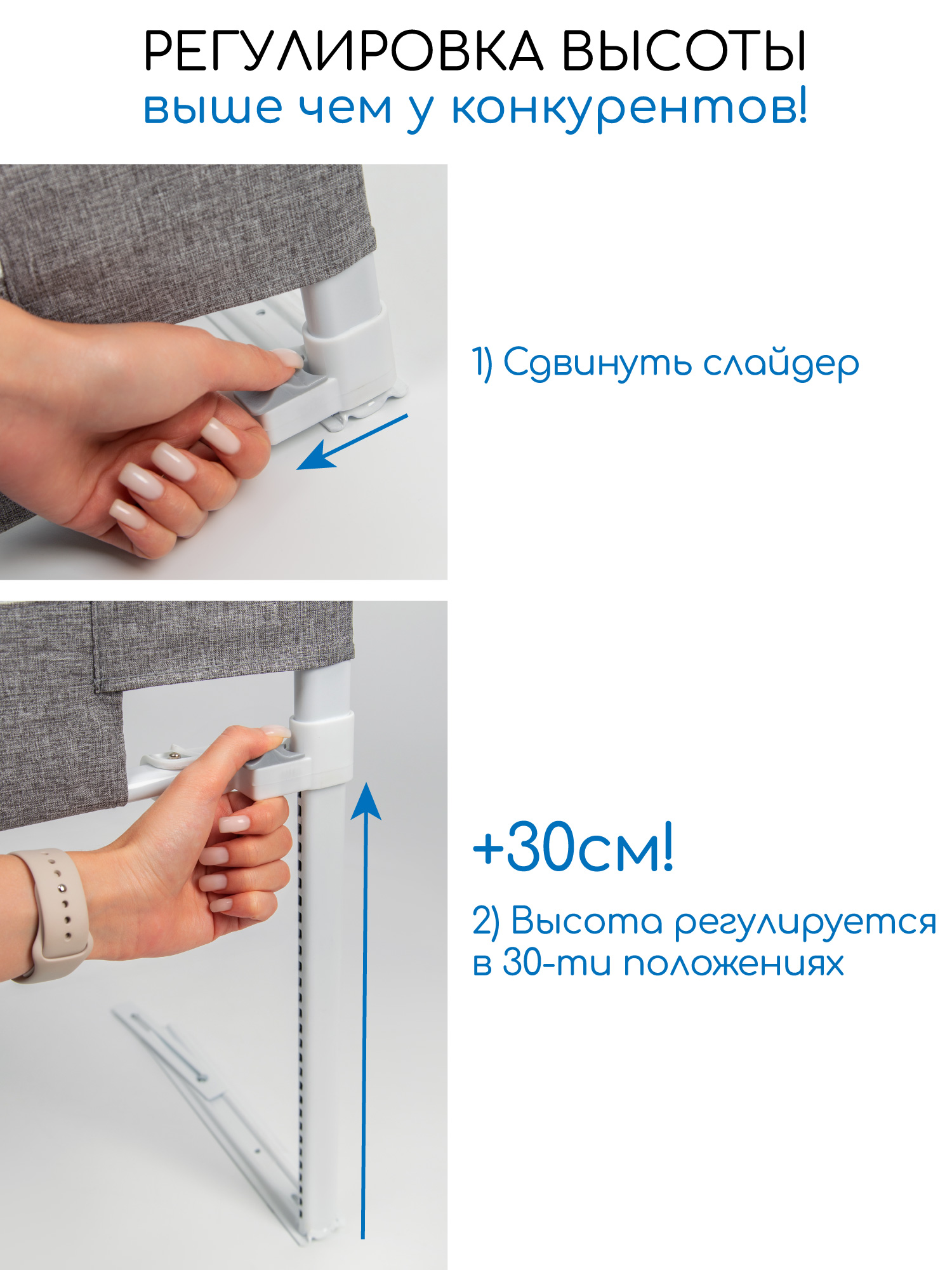 РЕГУЛИРОВКА ВЫСОТЫ
выше чем у конкурентов!

1) Сдвинуть слайдер

+30см!

2) Высота регулируется в 30-ти положениях