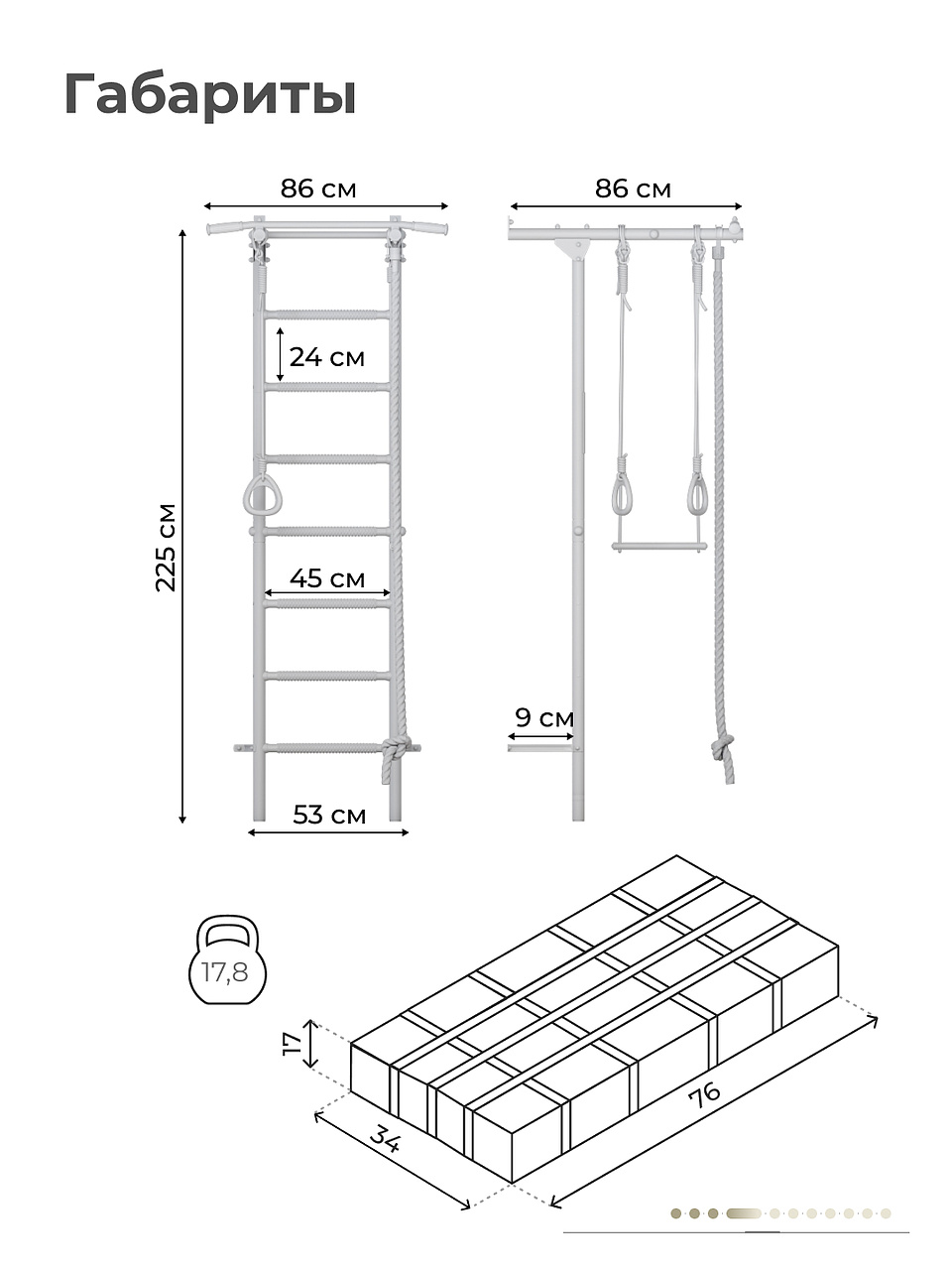 Габариты

86 см

86 см

24 см

225 см

45 см

9 см

53 см

17,8

17

34

76