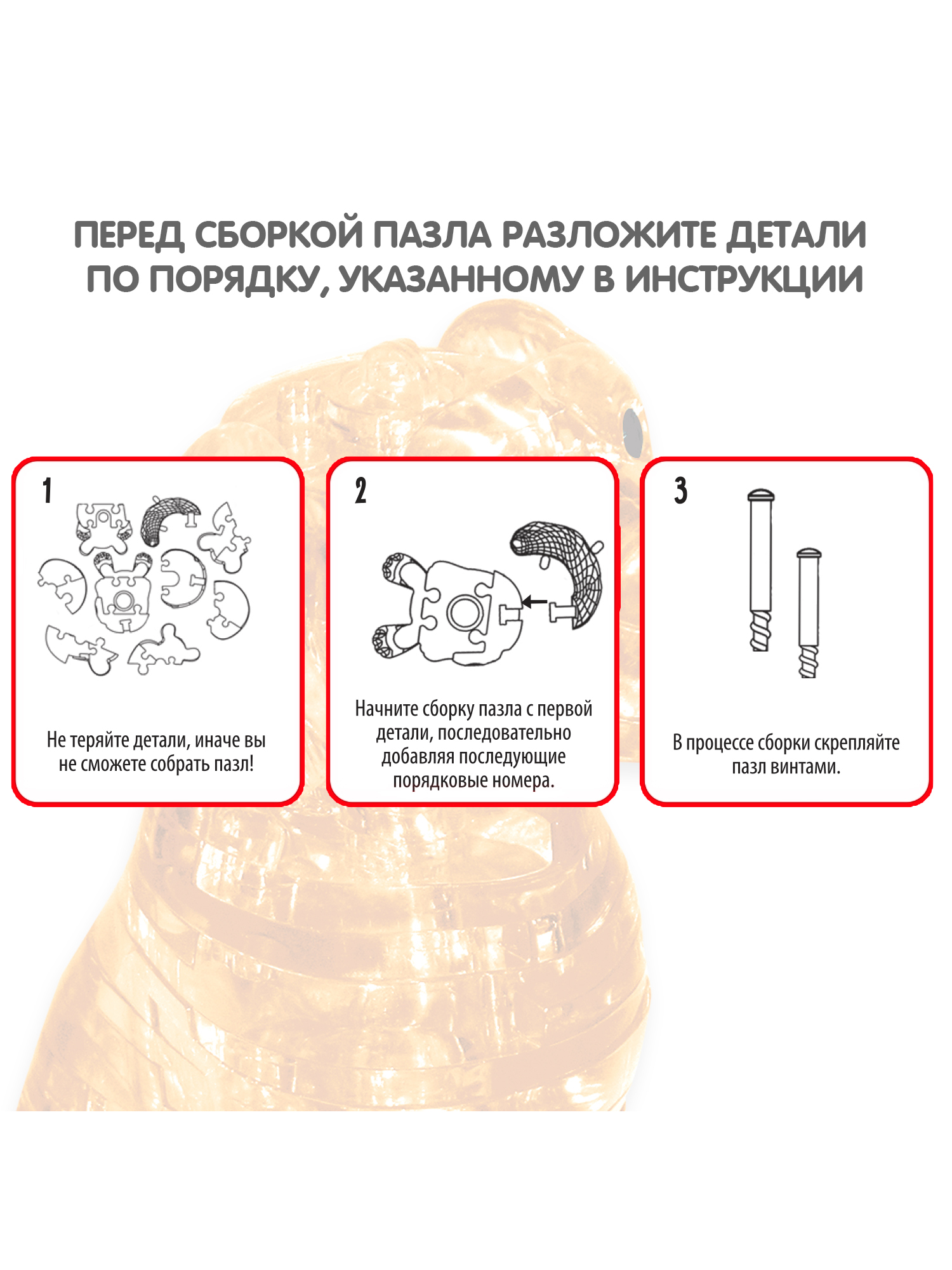 ПЕРЕД СБОРКОЙ ПАЗЛА РАЗЛОЖИТЕ ДЕТАЛИ ПО ПОРЯДКУ, УКАЗАННОМУ В ИНСТРУКЦИИ

1

Не теряйте детали, иначе вы не сможете собрать пазл!

2

Начните сборку пазла с первой детали, последовательно добавляя последующие порядковые номера.

3

В процессе сборки скрепляйте пазл винтами.