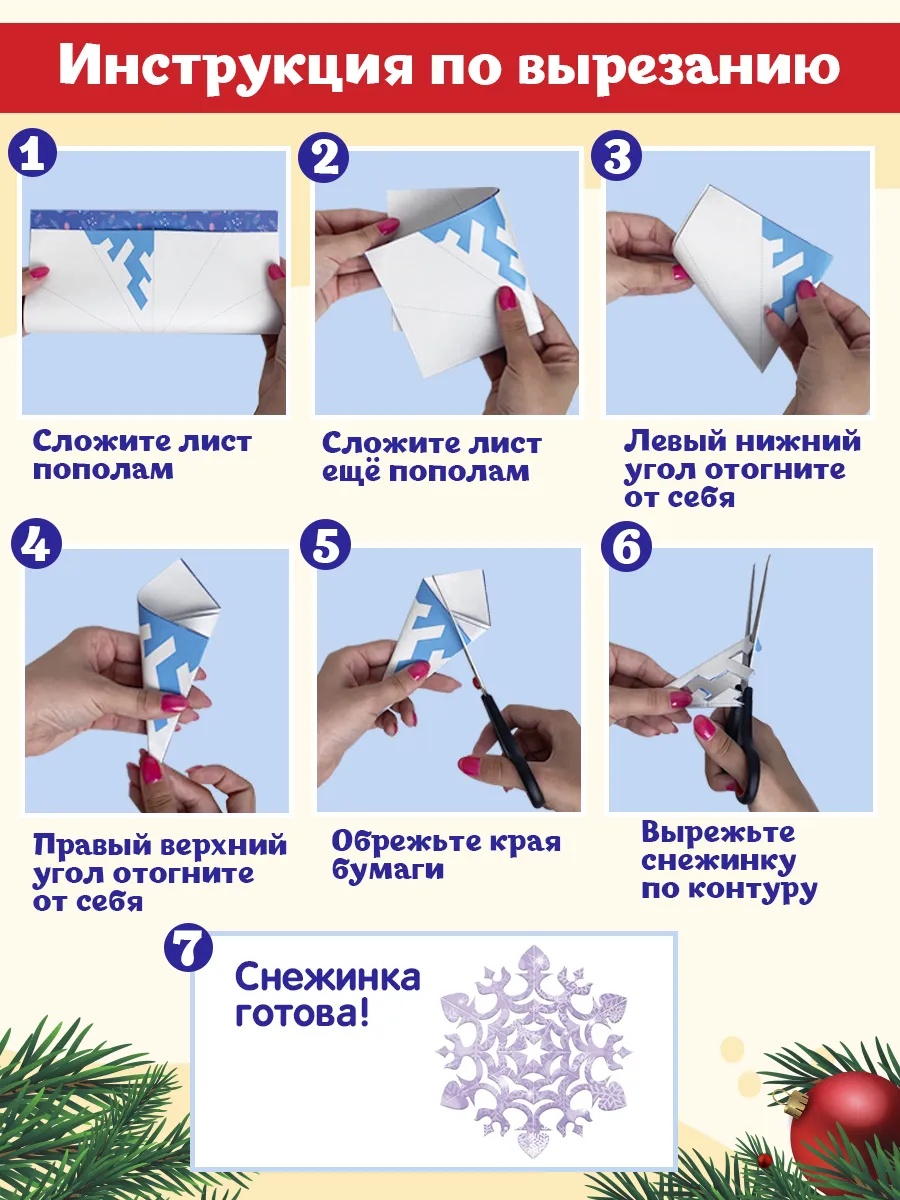 Инструкция по вырезанию

1

Сложите лист пополам

2

Сложите лист ещё пополам

3

Левый нижний угол отогните от себя

4

Правый верхний угол отогните от себя

5

Обрежьте края бумаги

6

Вырежьте снежинку по контуру

7

Снежинка готова!