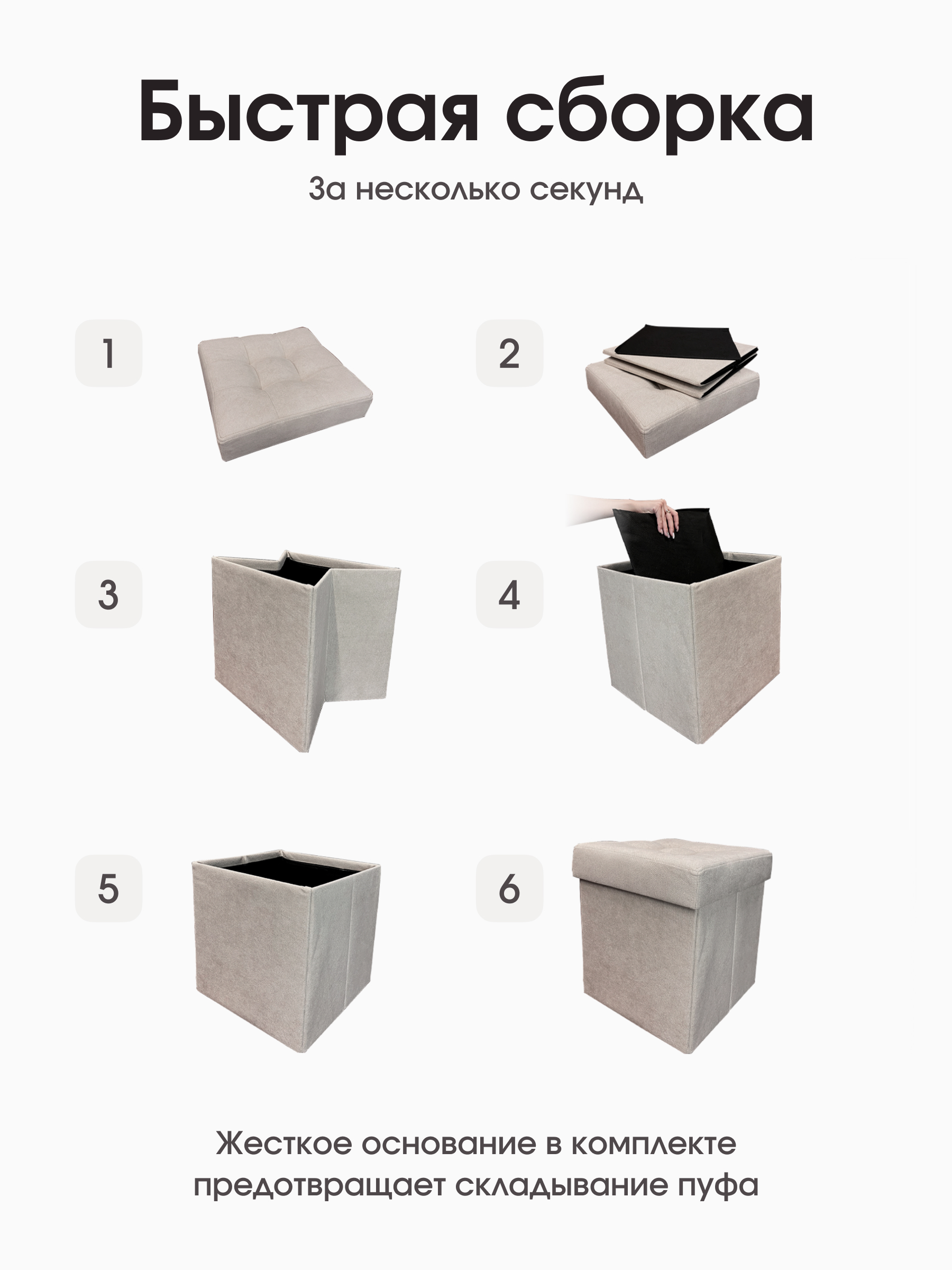 Быстрая сборка

За несколько секунд

1

2

3

4

5

6

Жесткое основание в комплекте предотвращает складывание пуфа