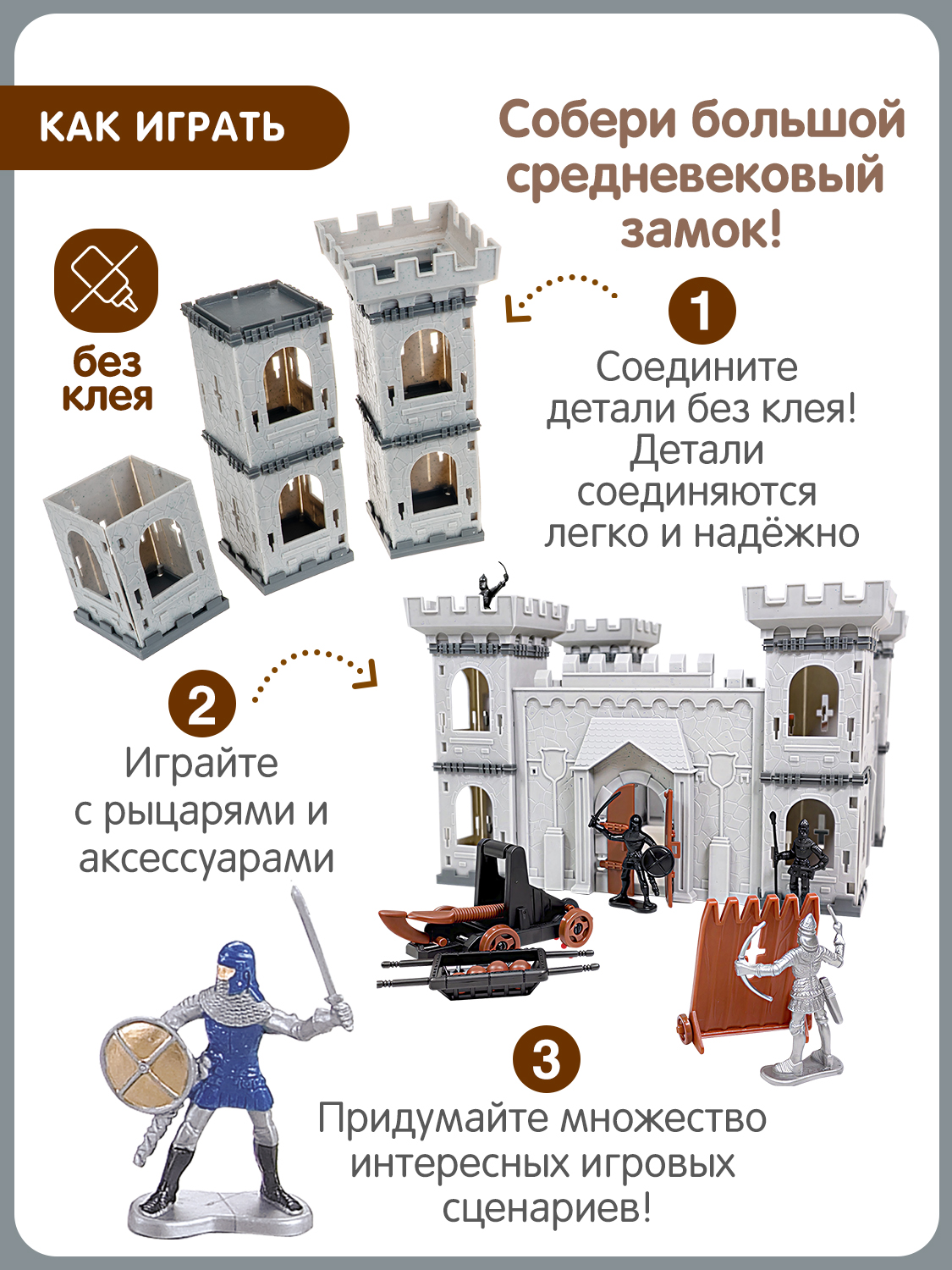 КАК ИГРАТЬ

Собери большой средневековый замок!

без клея

1
Соедините детали без клея! Детали соединяются легко и надёжно

2
Играйте с рыцарями и аксессуарами

3
Придумайте множество интересных игровых сценариев!