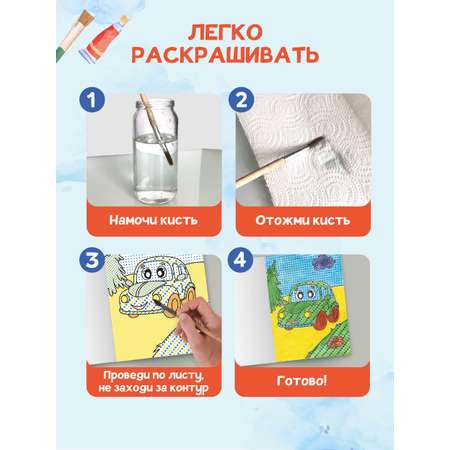 ЛЕГКО РАСКРАШИВАТЬ

1

Намочи кисть

2

Отожми кисть

3

Проведи по листу, не заходи за контур

4

Готово!