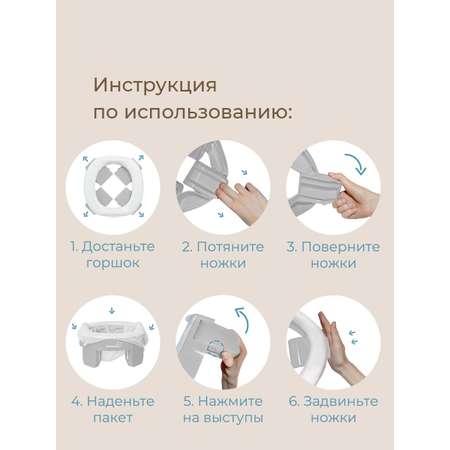 Инструкция
по использованию:

1. Достаньте горшок

2. Потяните ножки

3. Поверните ножки

4. Наденьте пакет

5. Нажмите на выступы

6. Задвиньте ножки